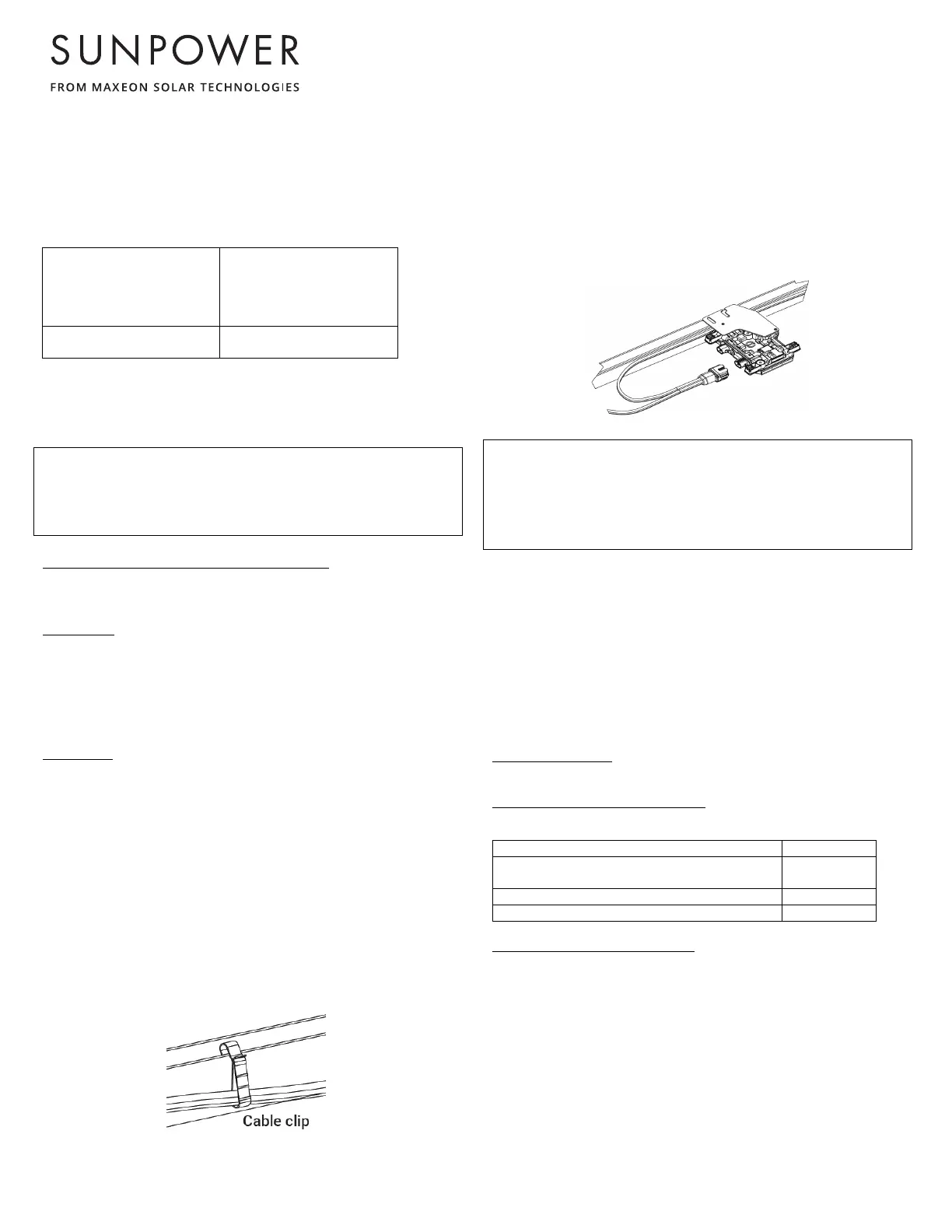 SUNPOWER

FROM MAXEON SOLAR TECHNOLOGIES

Cable clip