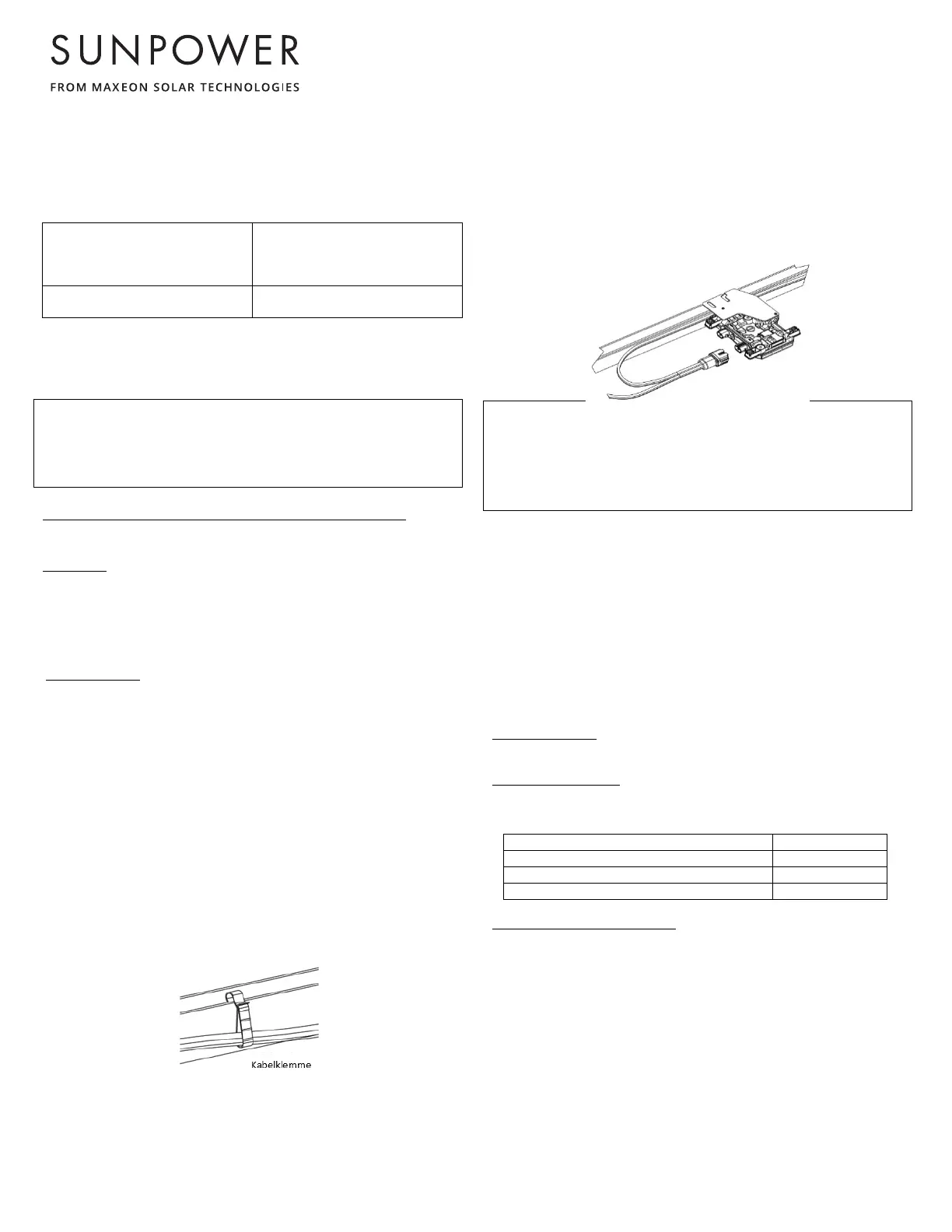 SUNPOWER

FROM MAXEON SOLAR TECHNOLOGIES

Kabelklemme