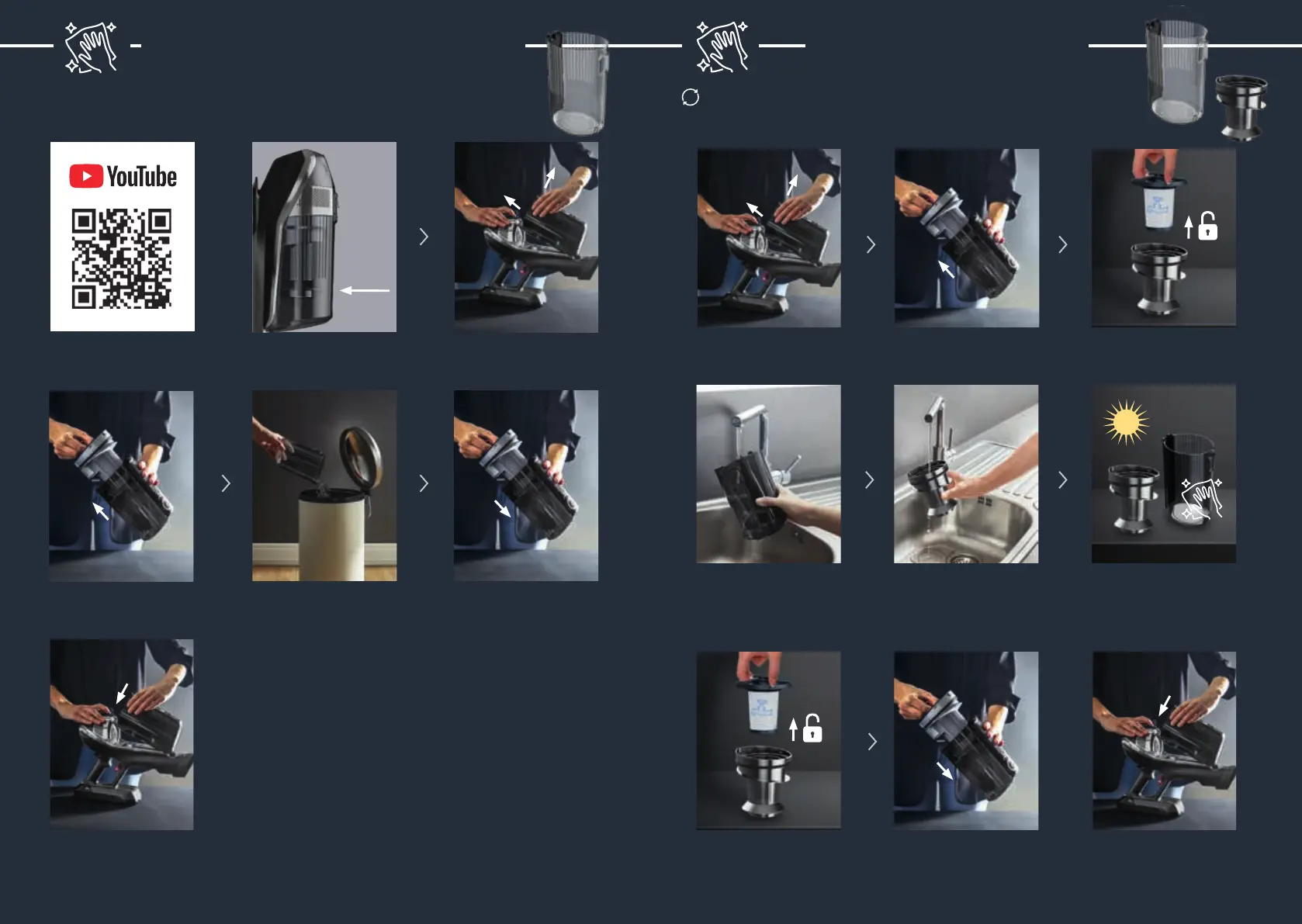 YouTube