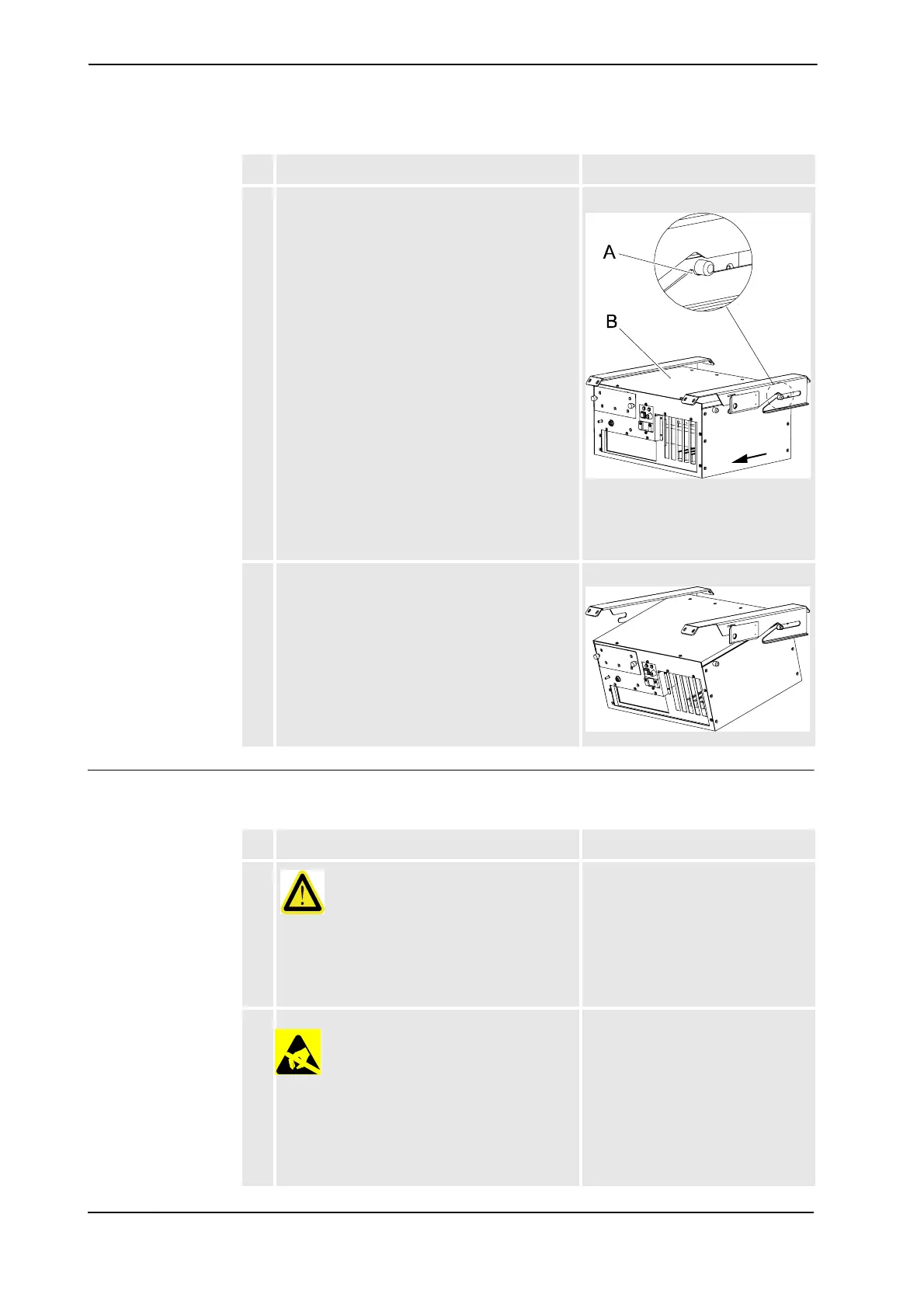 A

B