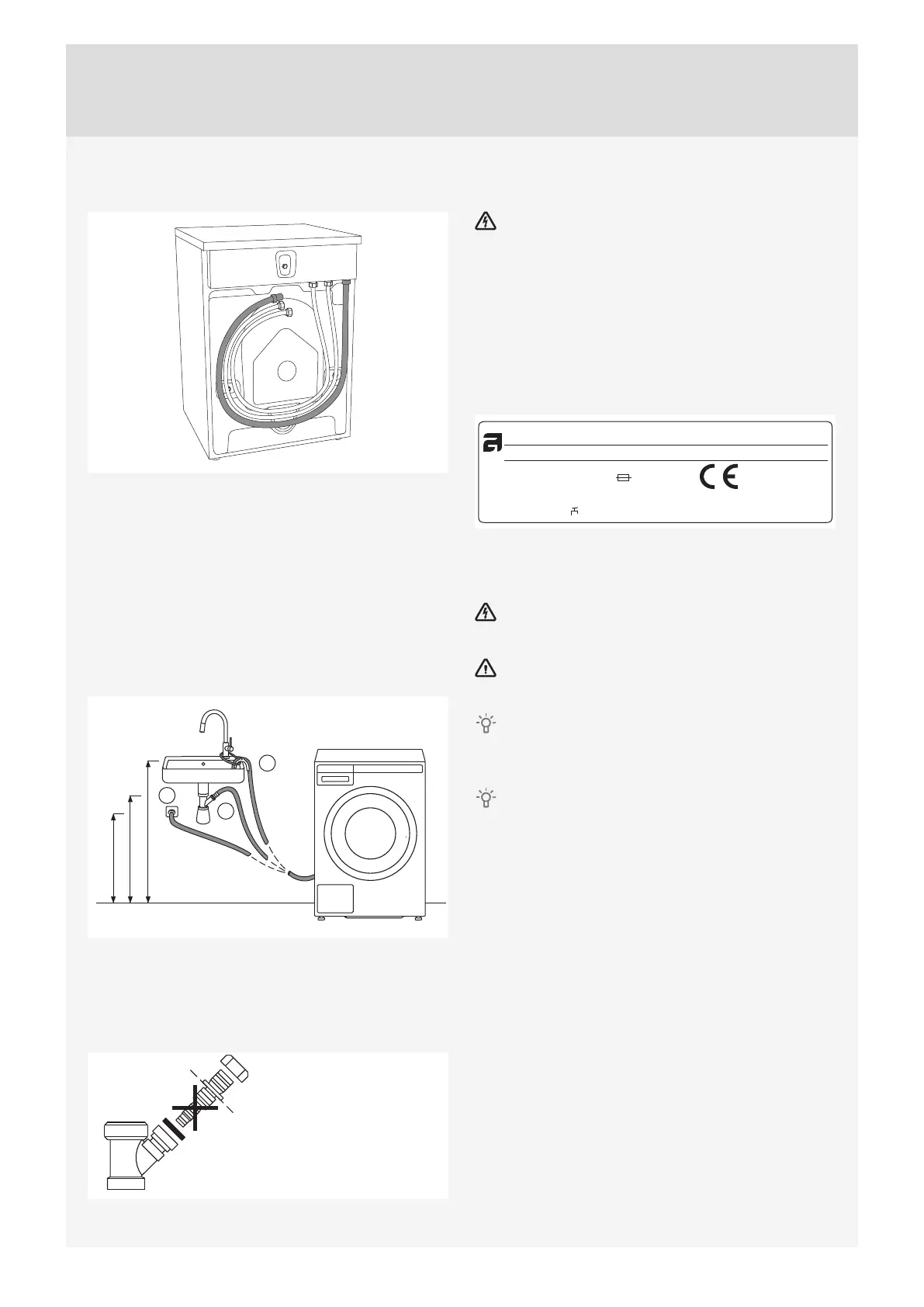 CE