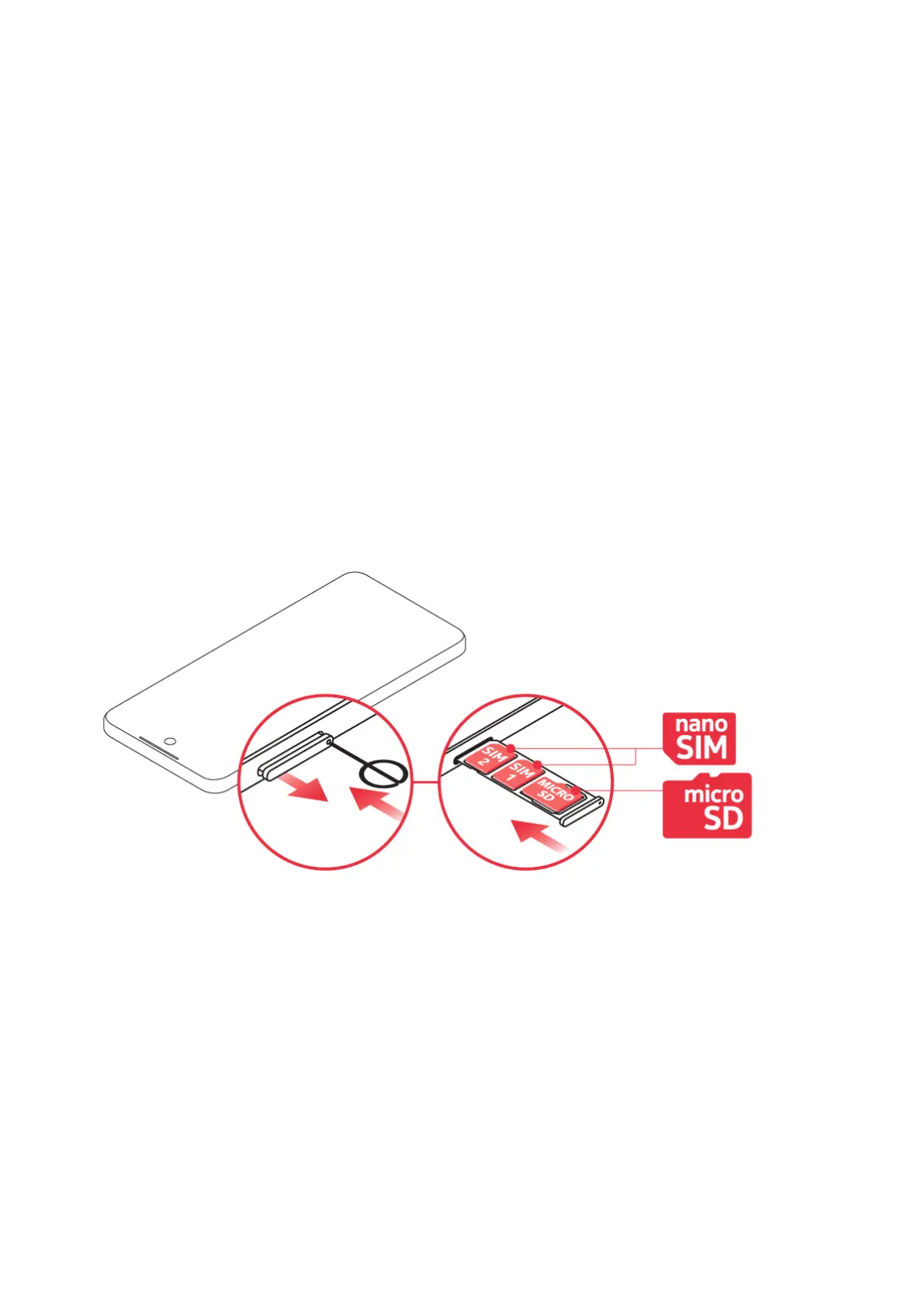 SIM 2

SIM 1

MICRO SD

nano SIM

micro SD