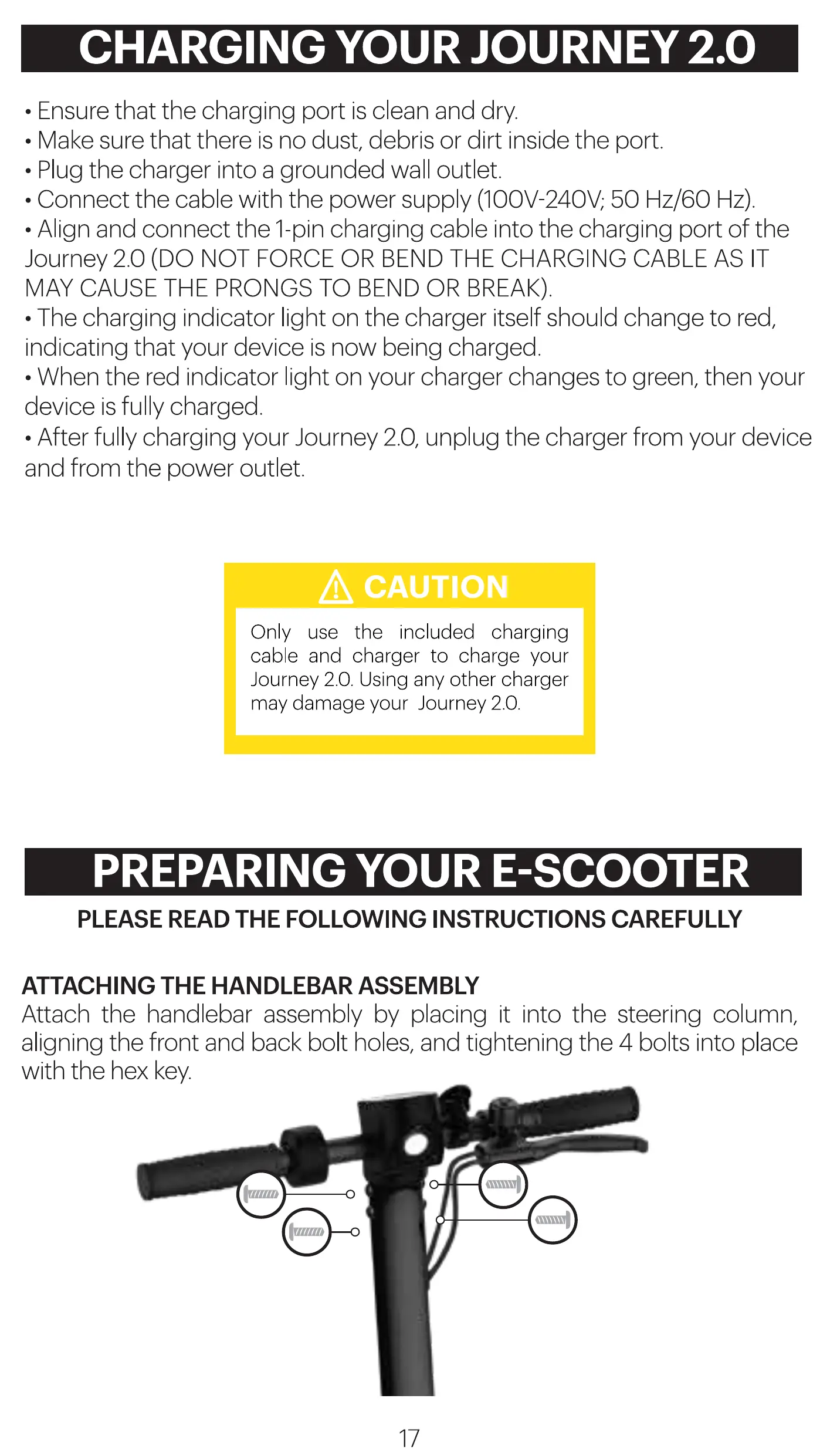 CHARGING YOUR JOURNEY 2.0

• Ensure that the charging port is clean and dry.
• Make sure that there is no dust, debris or dirt inside the port.
• Plug the charger into a grounded wall outlet.
• Connect the cable with the power supply (100V-240V; 50 Hz/60 Hz).
• Align and connect the 1-pin charging cable into the charging port of the Journey 2.0 (DO NOT FORCE OR BEND THE CHARGING CABLE AS IT MAY CAUSE THE PRONGS TO BEND OR BREAK).
• The charging indicator light on the charger itself should change to red, indicating that your device is now being charged.
• When the red indicator light on your charger changes to green, then your device is fully charged.
• After fully charging your Journey 2.0, unplug the charger from your device and from the power outlet.

CAUTION

Only use the included charging cable and charger to charge your Journey 2.0. Using any other charger may damage your Journey 2.0.

PREPARING YOUR E-SCOOTER

PLEASE READ THE FOLLOWING INSTRUCTIONS CAREFULLY

ATTACHING THE HANDLEBAR ASSEMBLY
Attach the handlebar assembly by placing it into the steering column, aligning the front and back bolt holes, and tightening the 4 bolts into place with the hex key.

17