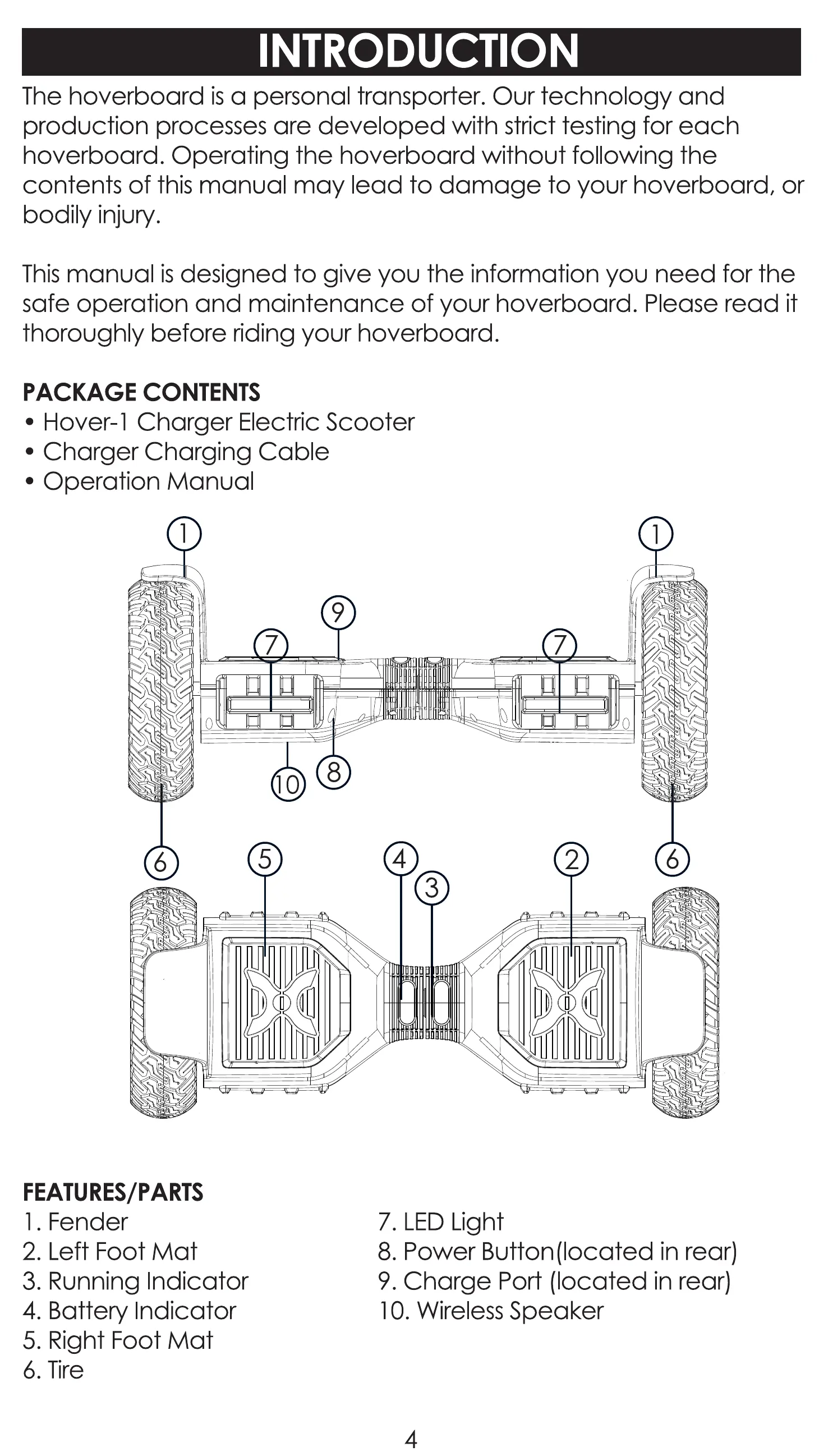 INTRODUCTION

The hoverboard is a personal transporter. Our technology and production processes are developed with strict testing for each hoverboard. Operating the hoverboard without following the contents of this manual may lead to damage to your hoverboard, or bodily injury.

This manual is designed to give you the information you need for the safe operation and maintenance of your hoverboard. Please read it thoroughly before riding your hoverboard.

PACKAGE CONTENTS
• Hover-1 Charger Electric Scooter
• Charger Charging Cable
• Operation Manual

1
1
9
7
7
10
8
6
5
4
3
2
6

FEATURES/PARTS
1. Fender
2. Left Foot Mat
3. Running Indicator
4. Battery Indicator
5. Right Foot Mat
6. Tire

7. LED Light
8. Power Button(located in rear)
9. Charge Port (located in rear)
10. Wireless Speaker

4