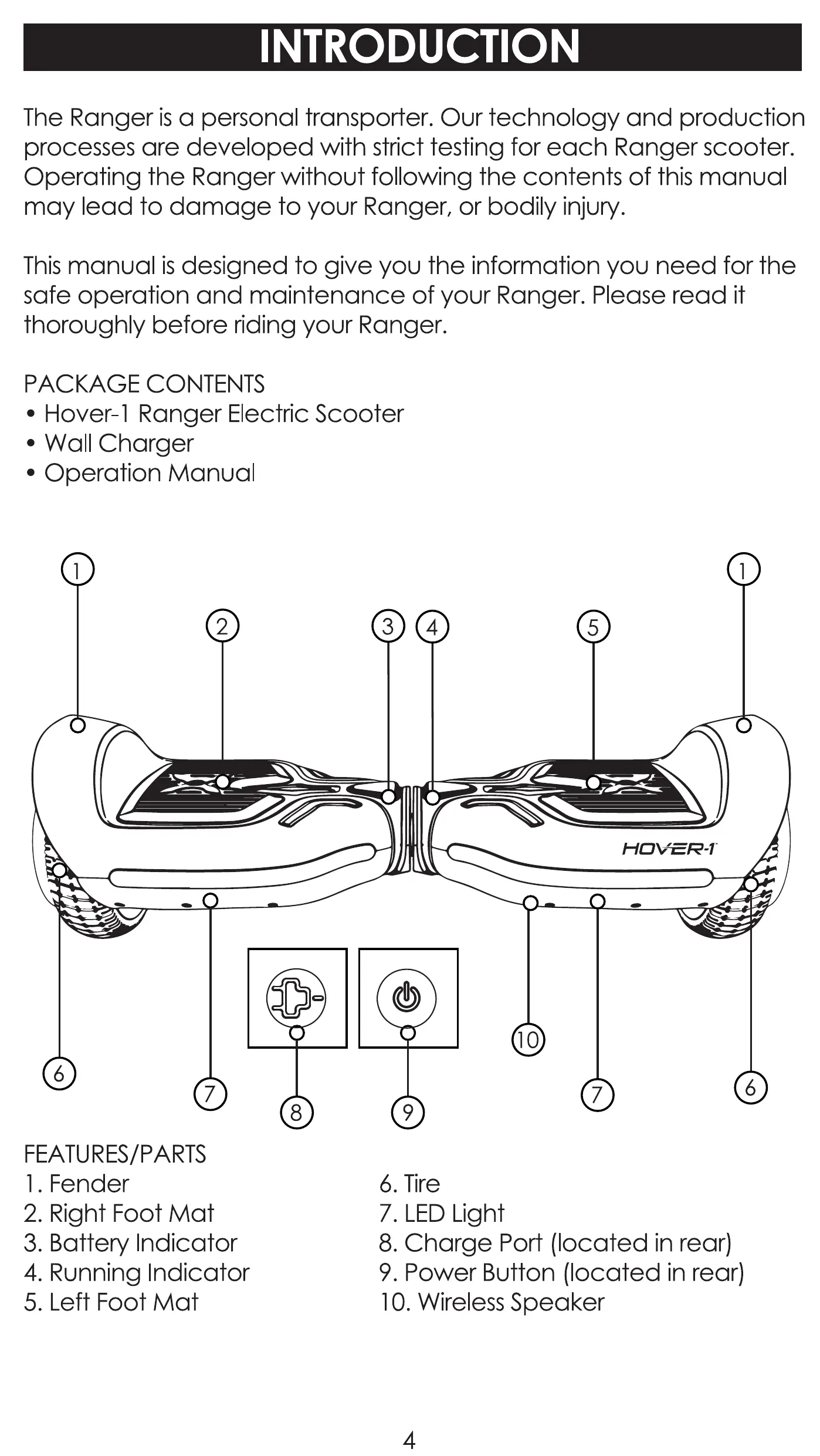 INTRODUCTION

The Ranger is a personal transporter. Our technology and production processes are developed with strict testing for each Ranger scooter. Operating the Ranger without following the contents of this manual may lead to damage to your Ranger, or bodily injury.

This manual is designed to give you the information you need for the safe operation and maintenance of your Ranger. Please read it thoroughly before riding your Ranger.

PACKAGE CONTENTS
• Hover-1 Ranger Electric Scooter
• Wall Charger
• Operation Manual

1
1
2
3
4
5
HOVER-1
10
6
7
8
9
7
6

FEATURES/PARTS
1. Fender
2. Right Foot Mat
3. Battery Indicator
4. Running Indicator
5. Left Foot Mat

6. Tire
7. LED Light
8. Charge Port (located in rear)
9. Power Button (located in rear)
10. Wireless Speaker

4