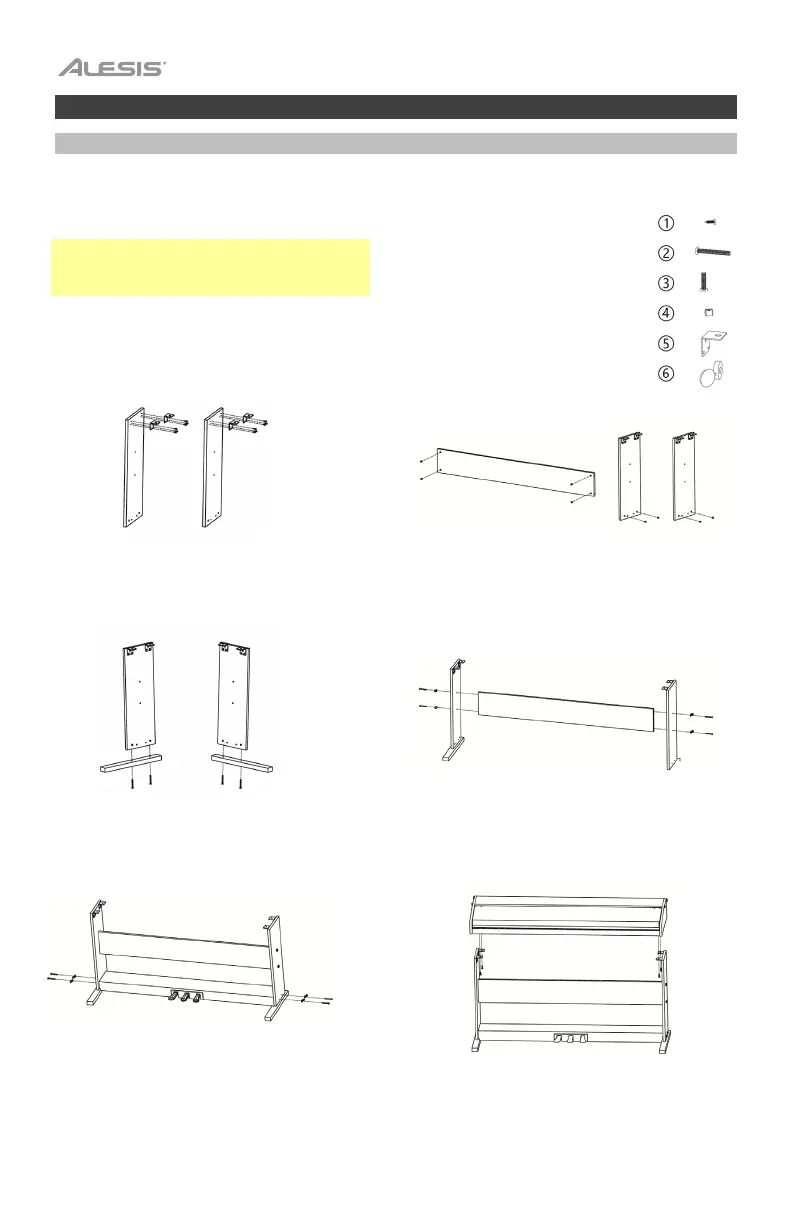 ALESIS

①
②
③
④
⑤
⑥