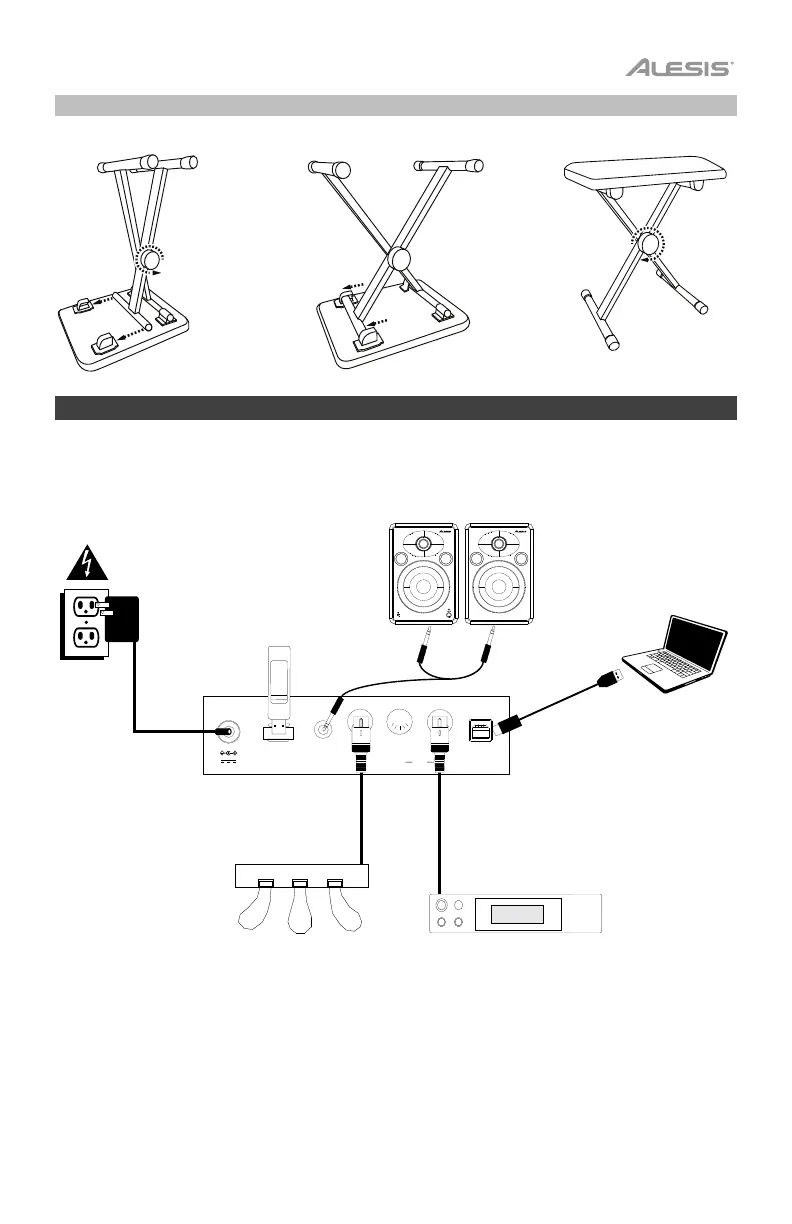 ALESIS