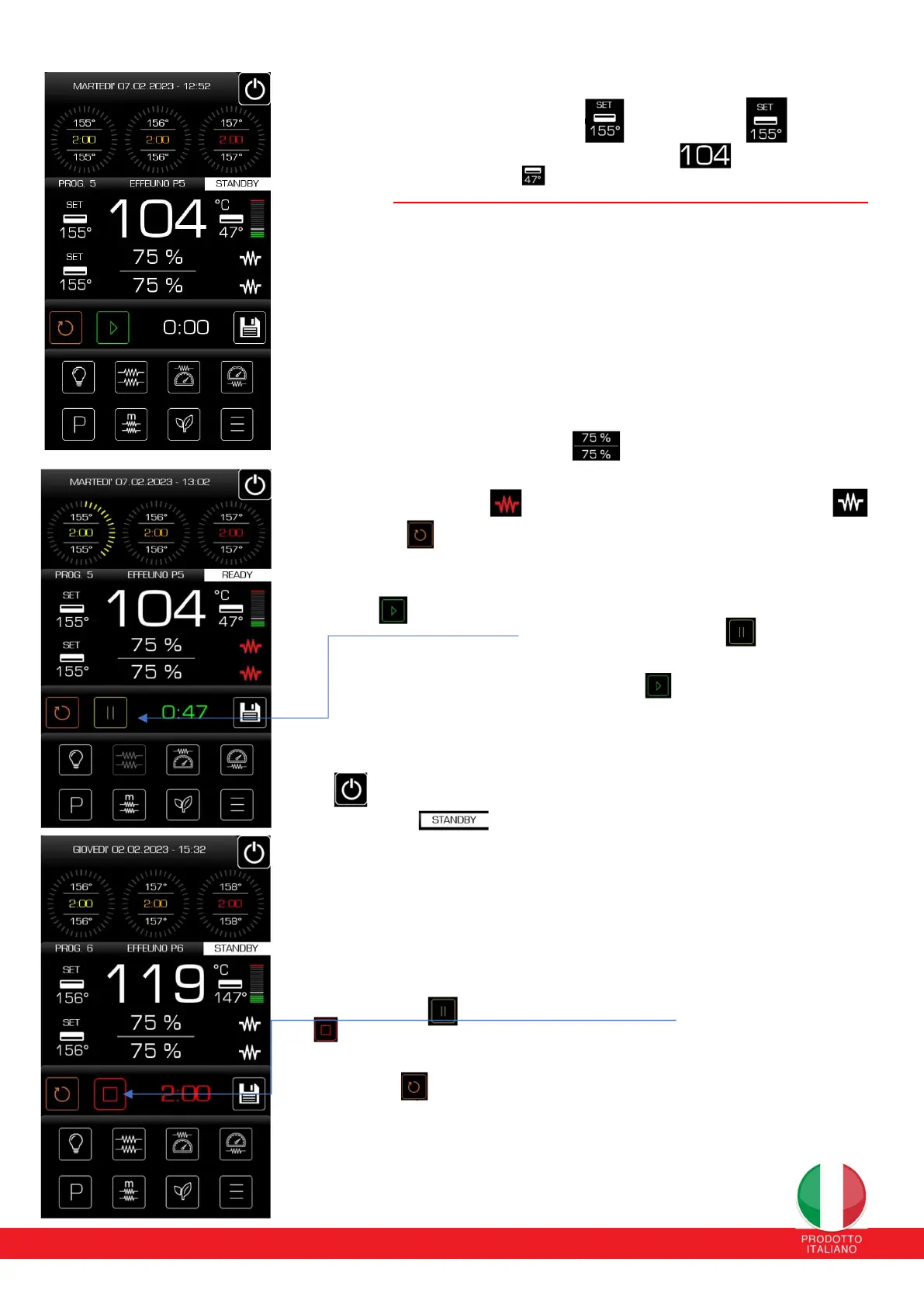 MARTEDI' 07.02.2023 - 12:52

155° 2:00 155°
156° 2:00 156°
157° 2:00 157°

PROG. 5 EFFEUNO P5 STANDBY

SET 155°
104 °C
47°
SET 155°
75 %
75 %

0:00

P m

SET 155°
SET 155°
104
47°

75 %
75 %

MARTEDI' 07.02.2023 - 13:02

155° 2:00 155°
156° 2:00 156°
157° 2:00 157°

PROG. 5 EFFEUNO P5 READY

SET 155°
104 °C
47°
SET 155°
75 %
75 %

0:47

P m

STANDBY

GIOVEDI' 02.02.2023 - 15:32

156° 2:00 156°
157° 2:00 157°
158° 2:00 158°

PROG. 6 EFFEUNO P6 STANDBY

SET 156°
119 °C
147°
SET 156°
75 %
75 %

2:00

P m

PRODOTTO ITALIANO