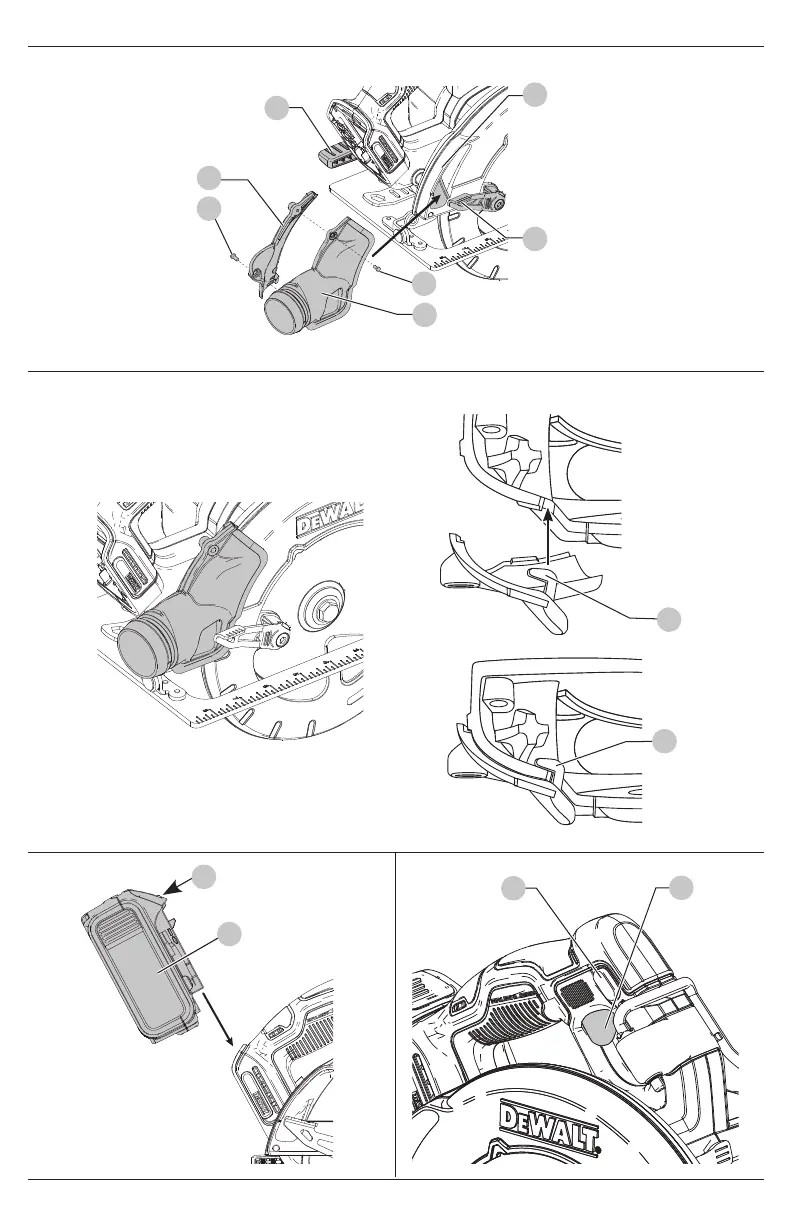 DEWALT

DEWALT