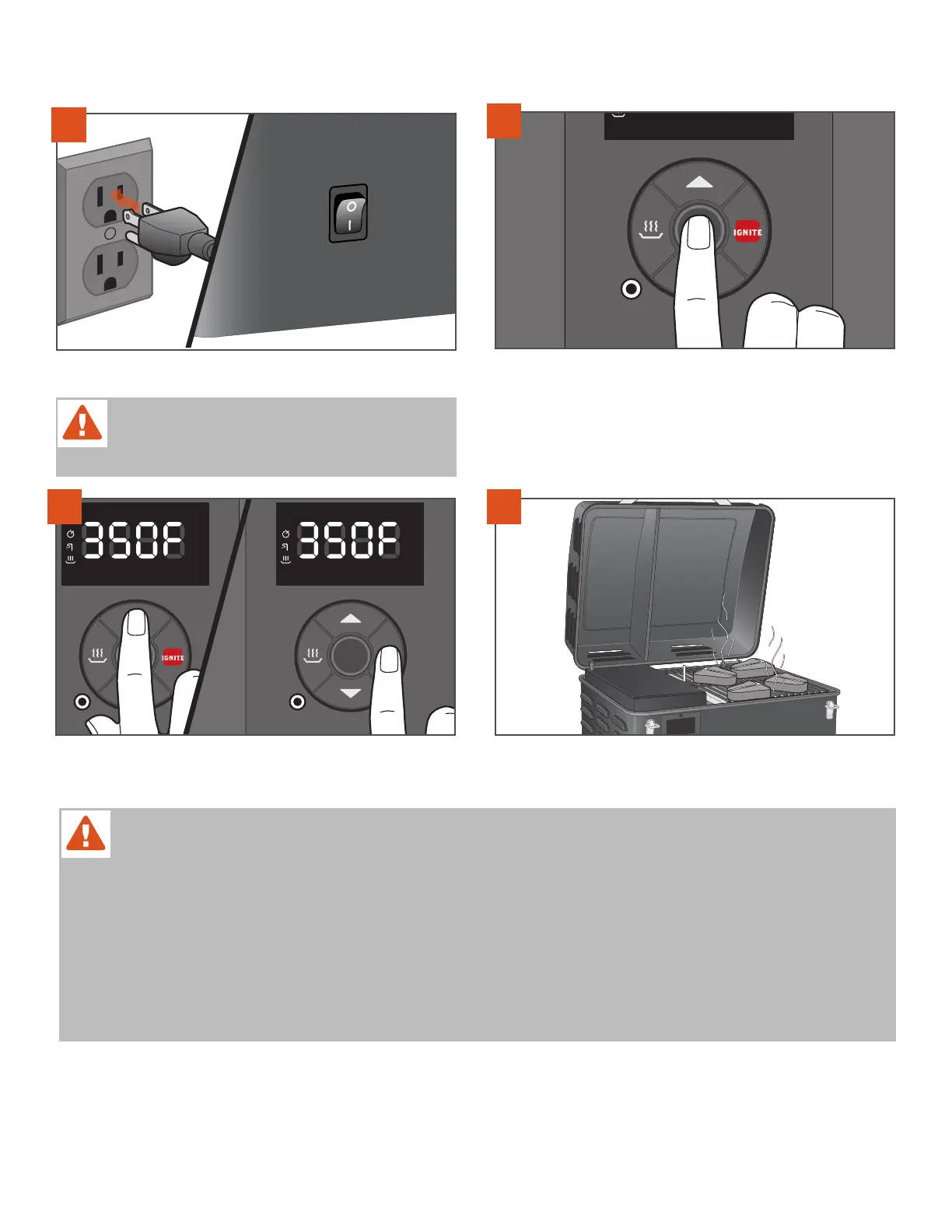 O
I

IGNITE

350F

IGNITE

350F