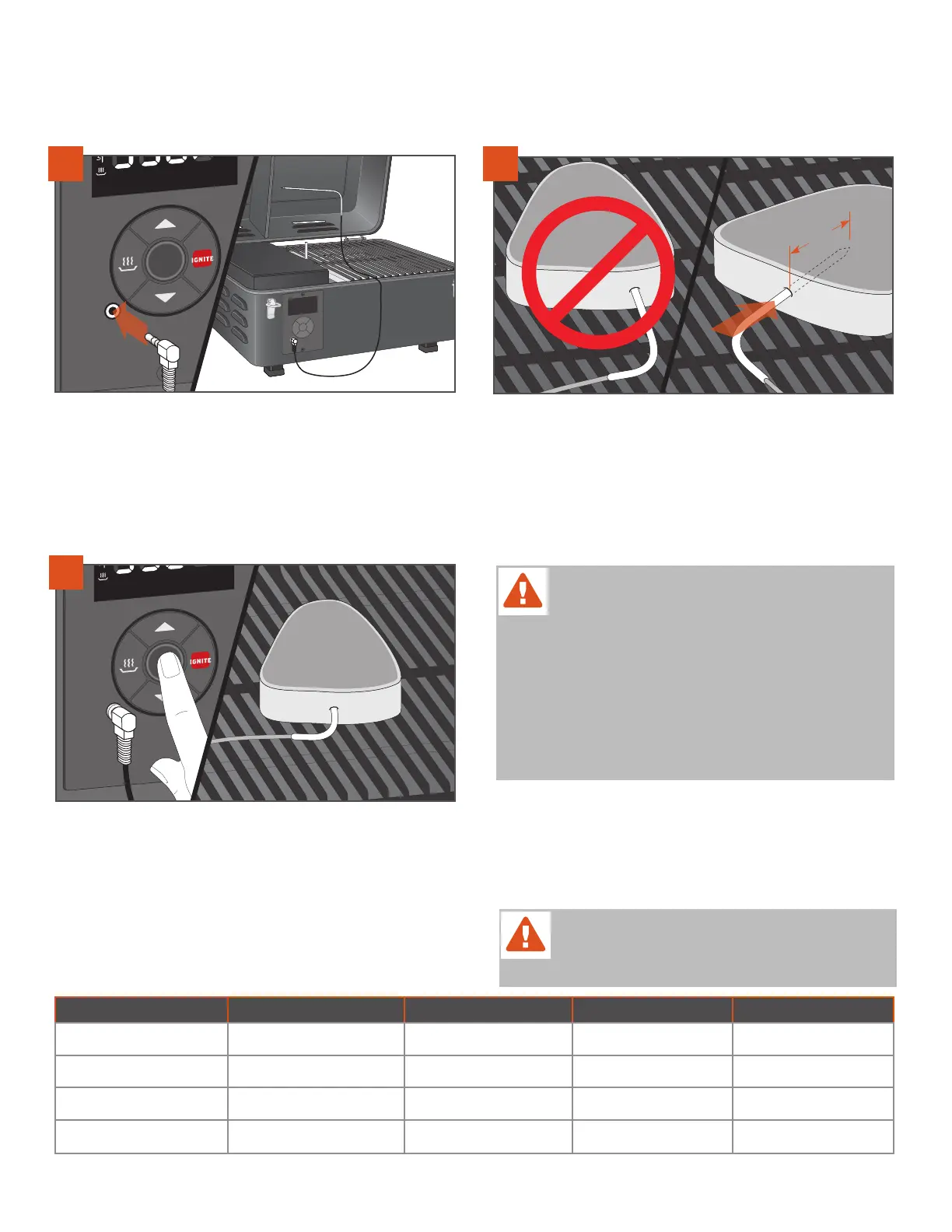 IGNITE

IGNITE