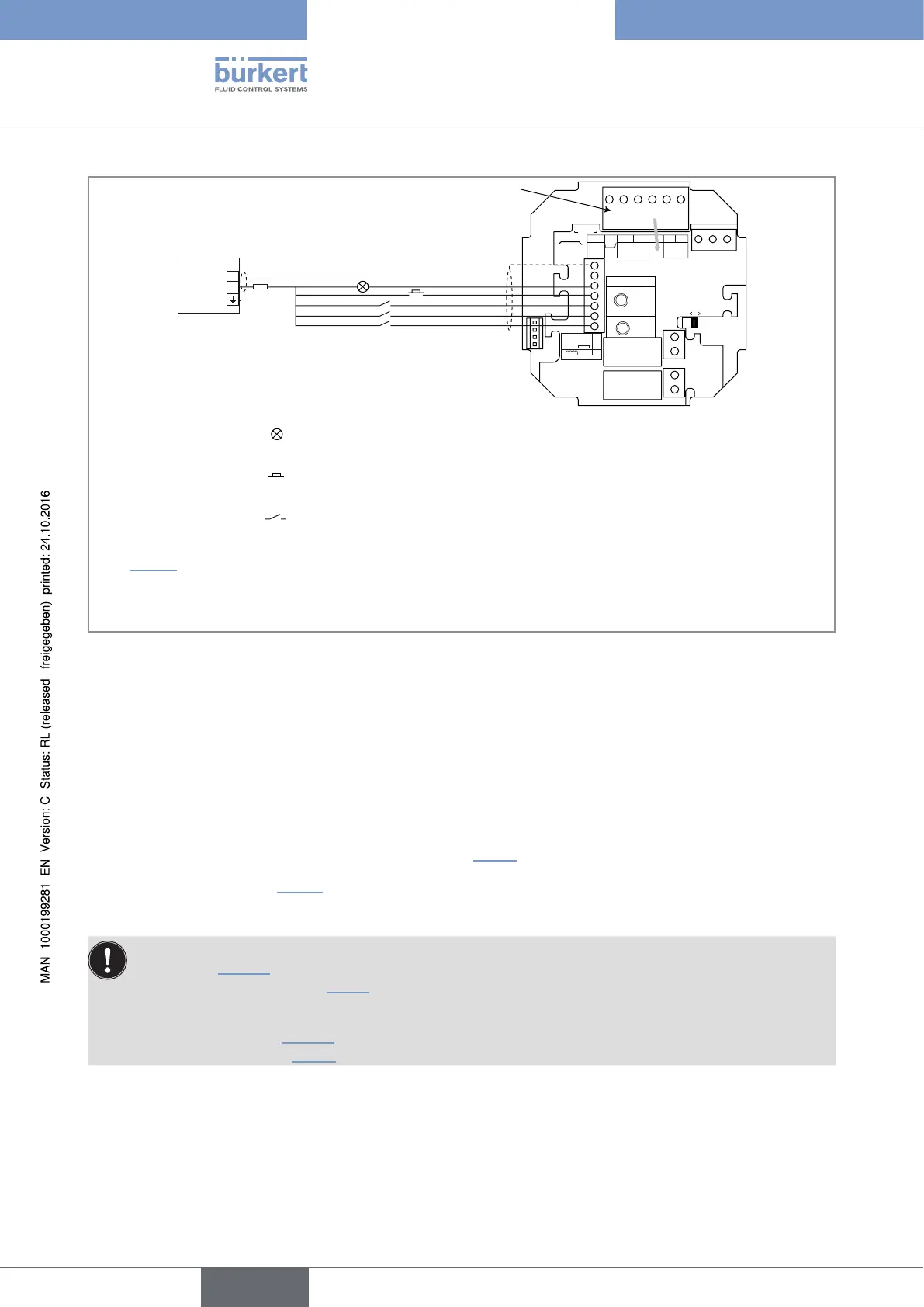 bürkert
FLUID CONTROL SYSTEMS

MAN 1000199281 EN Version: C Status: RL (released | freigegeben) printed: 24.10.2016