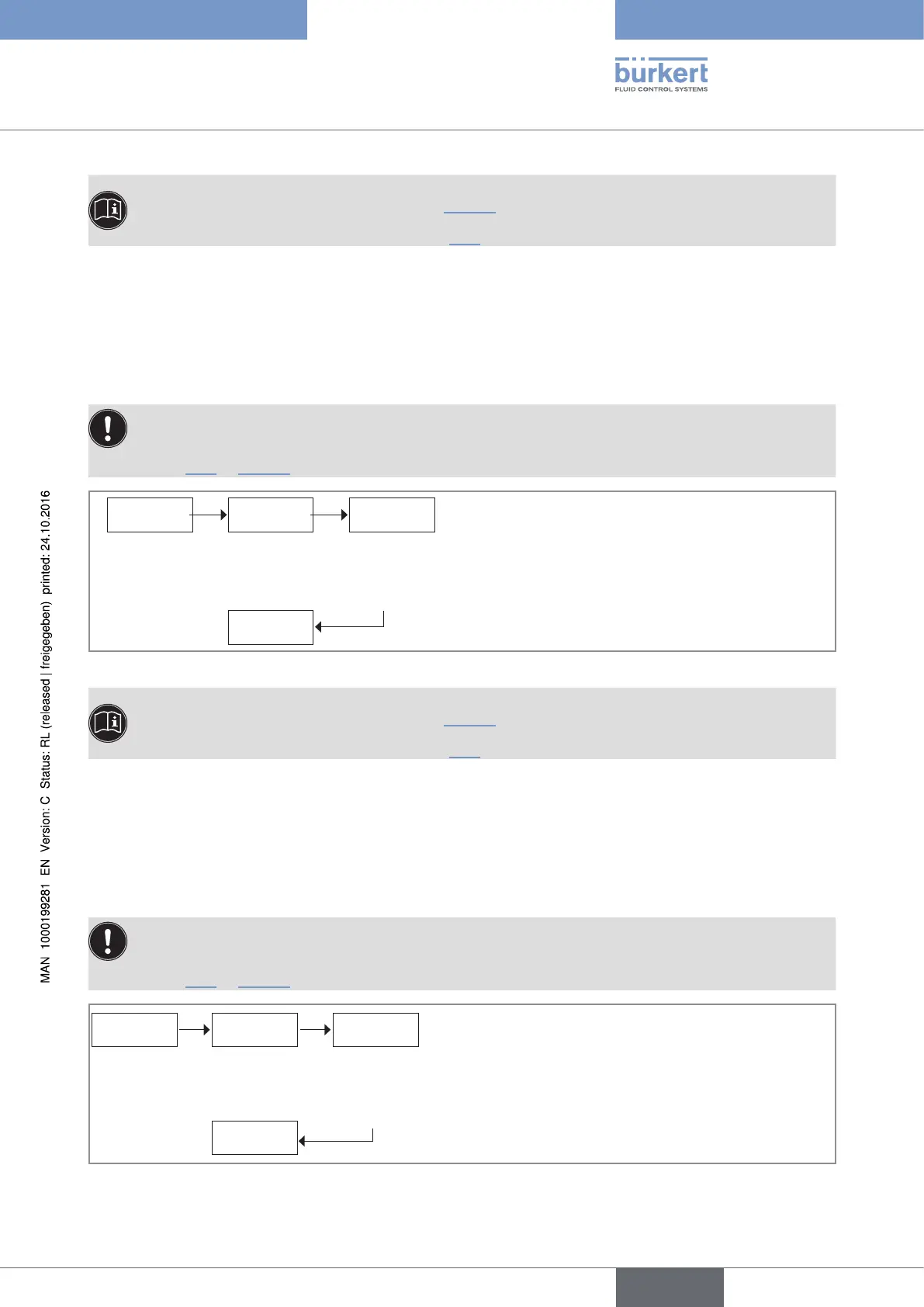 bürkert
FLUID CONTROL SYSTEMS

MAN 1000199281 EN Version: C Status: RL (released | freigegeben) printed: 24.10.2016