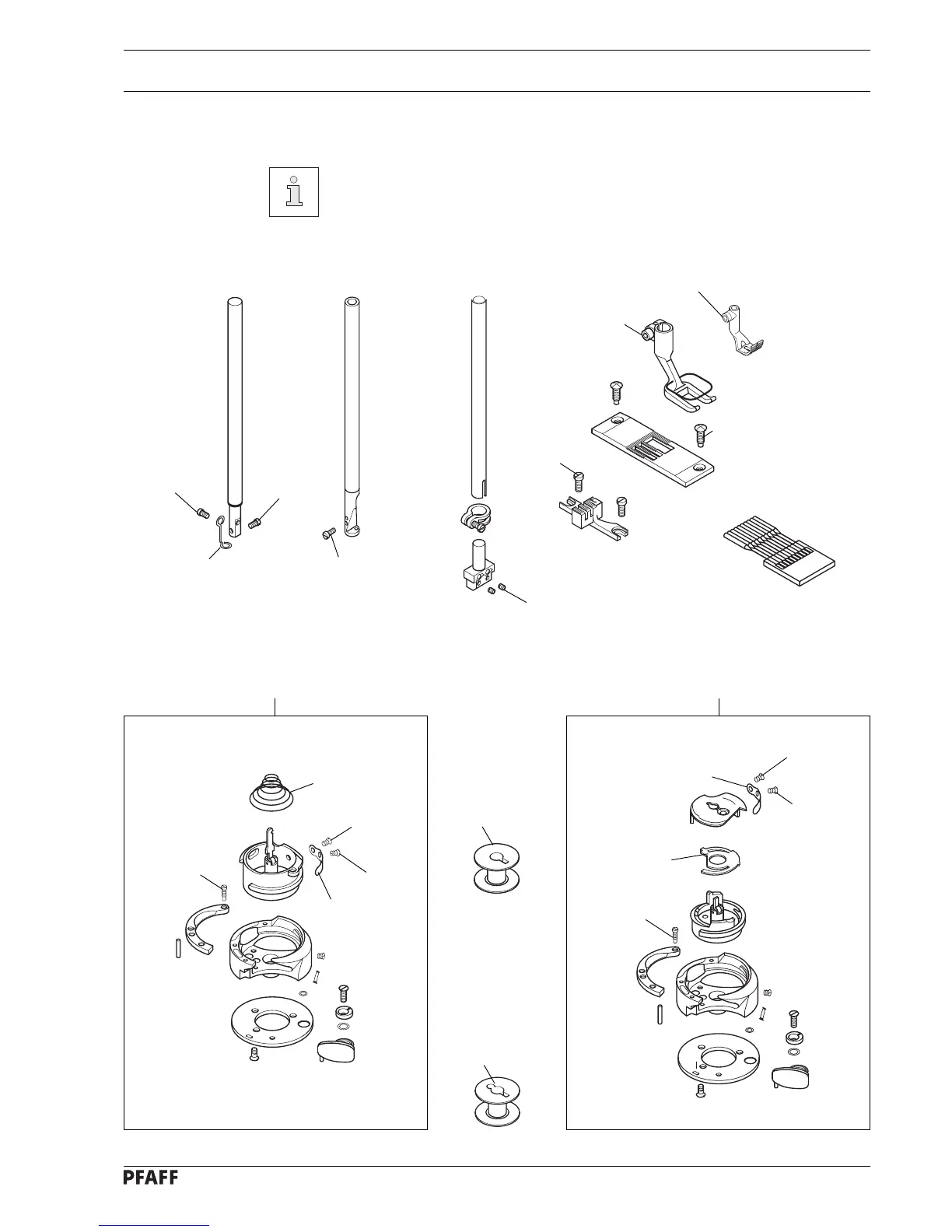 PFAFF