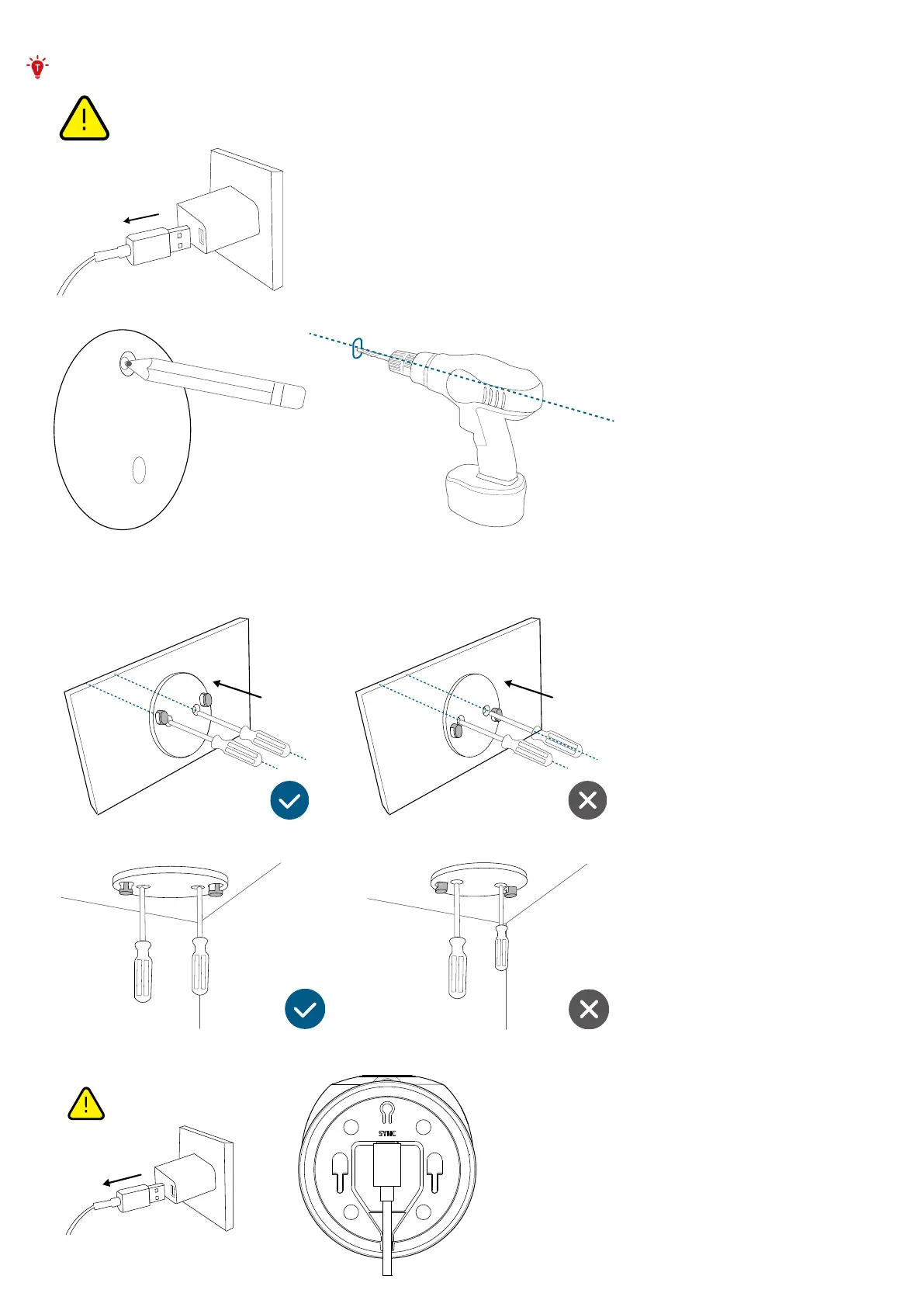 SYNC