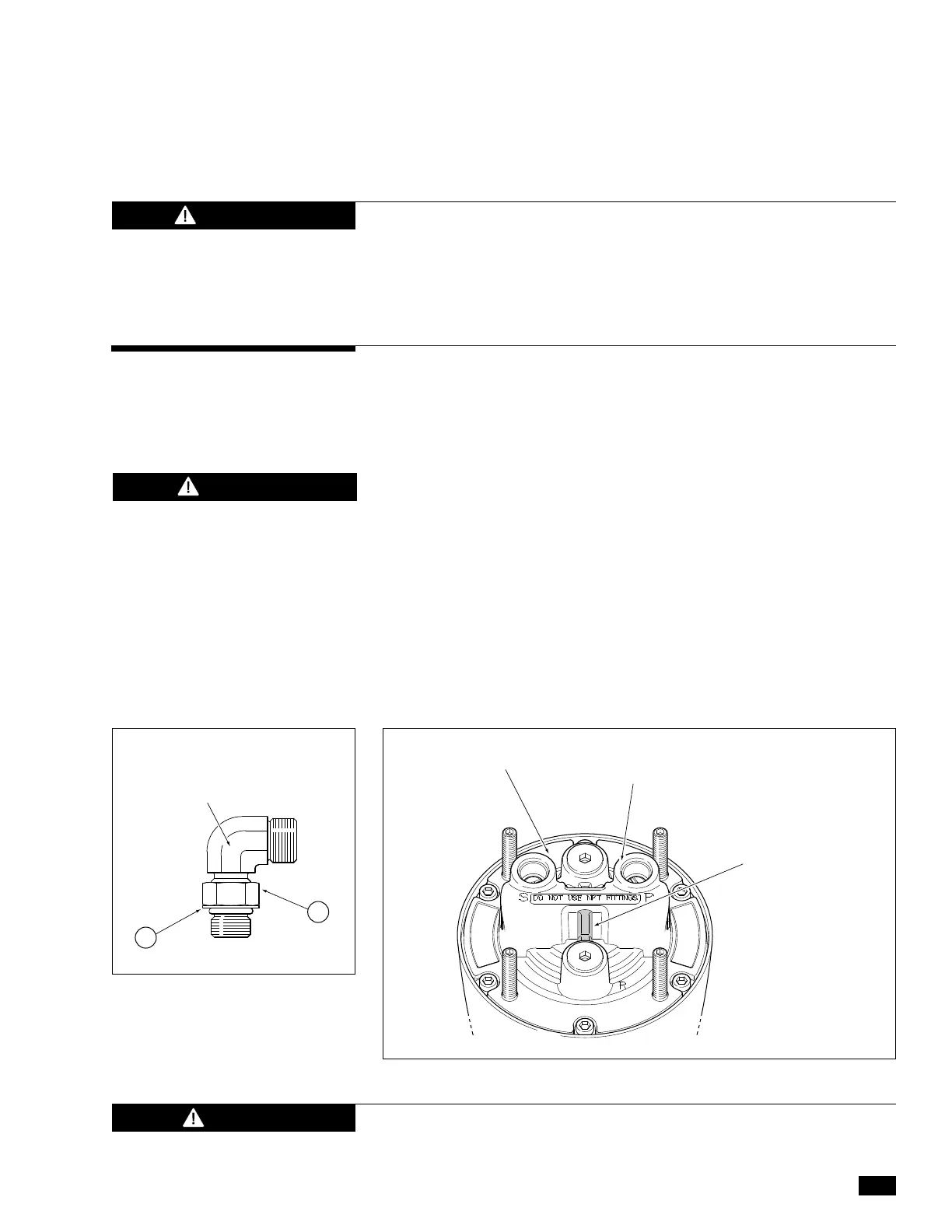 S DO NOT USE NPT FITTINGS P

R