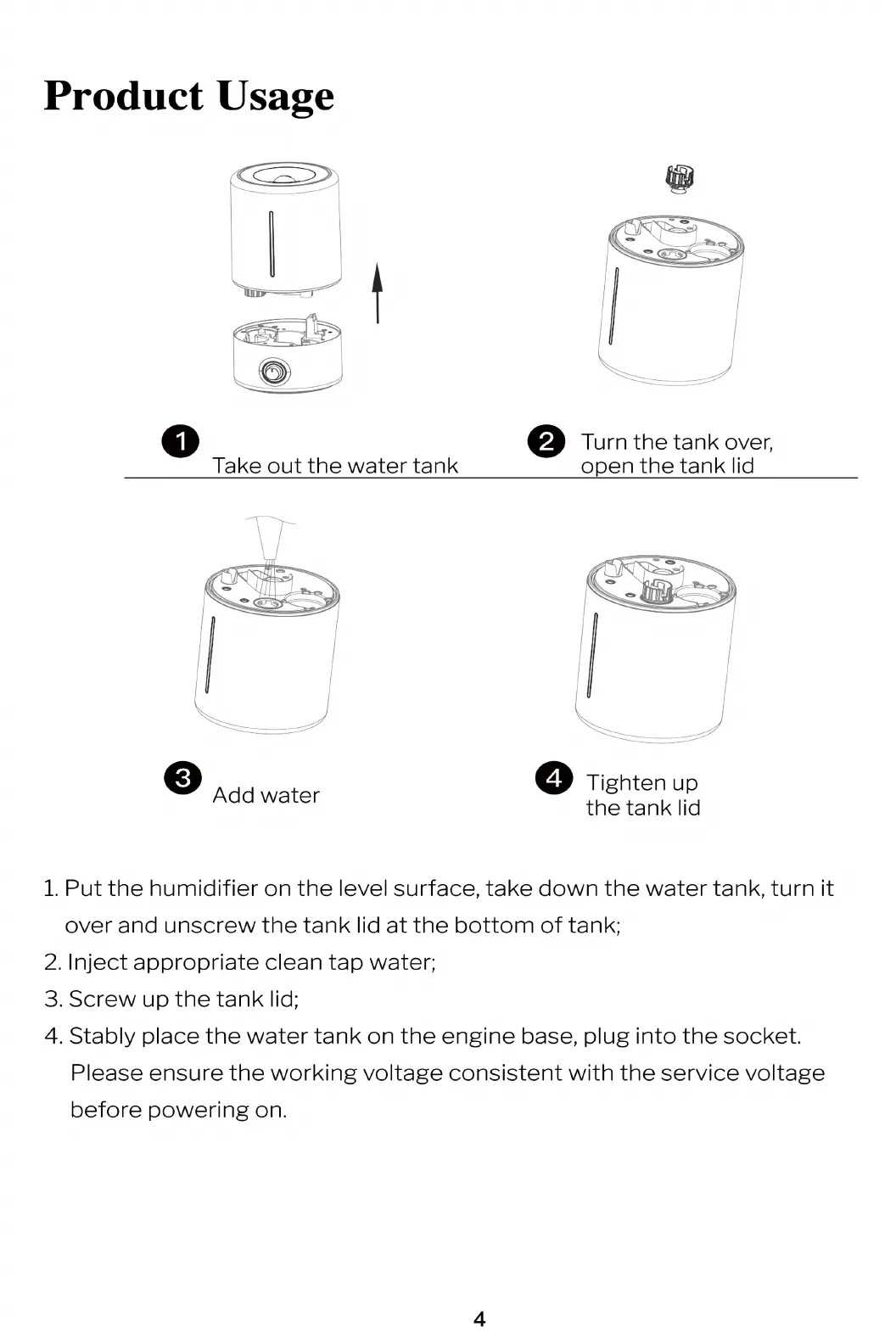 Product Usage

1 Take out the water tank

2 Turn the tank over, open the tank lid

3 Add water

4 Tighten up the tank lid

1. Put the humidifier on the level surface, take down the water tank, turn it over and unscrew the tank lid at the bottom of tank;
2. Inject appropriate clean tap water;
3. Screw up the tank lid;
4. Stably place the water tank on the engine base, plug into the socket. Please ensure the working voltage consistent with the service voltage before powering on.

4