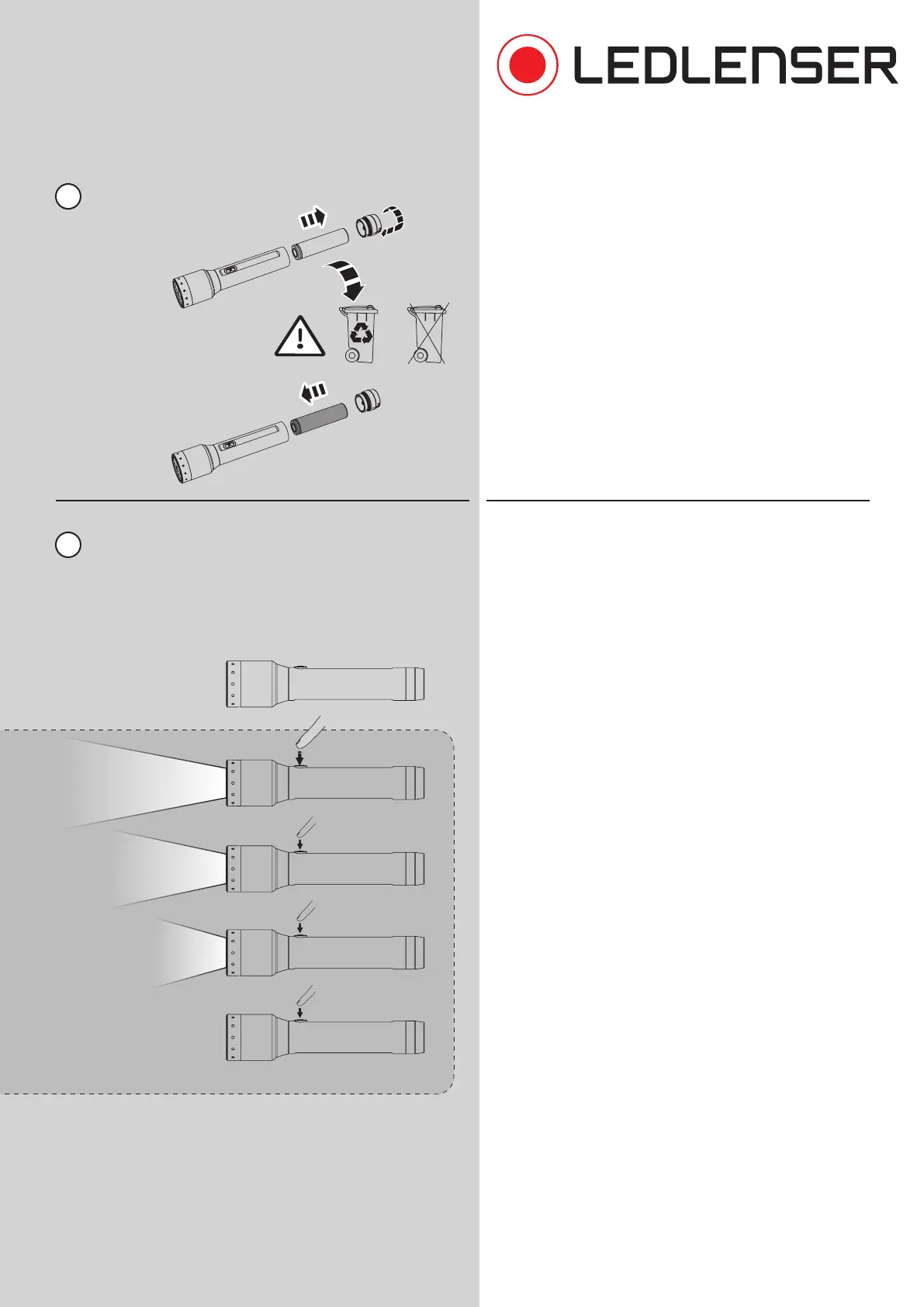 LEDLENSER