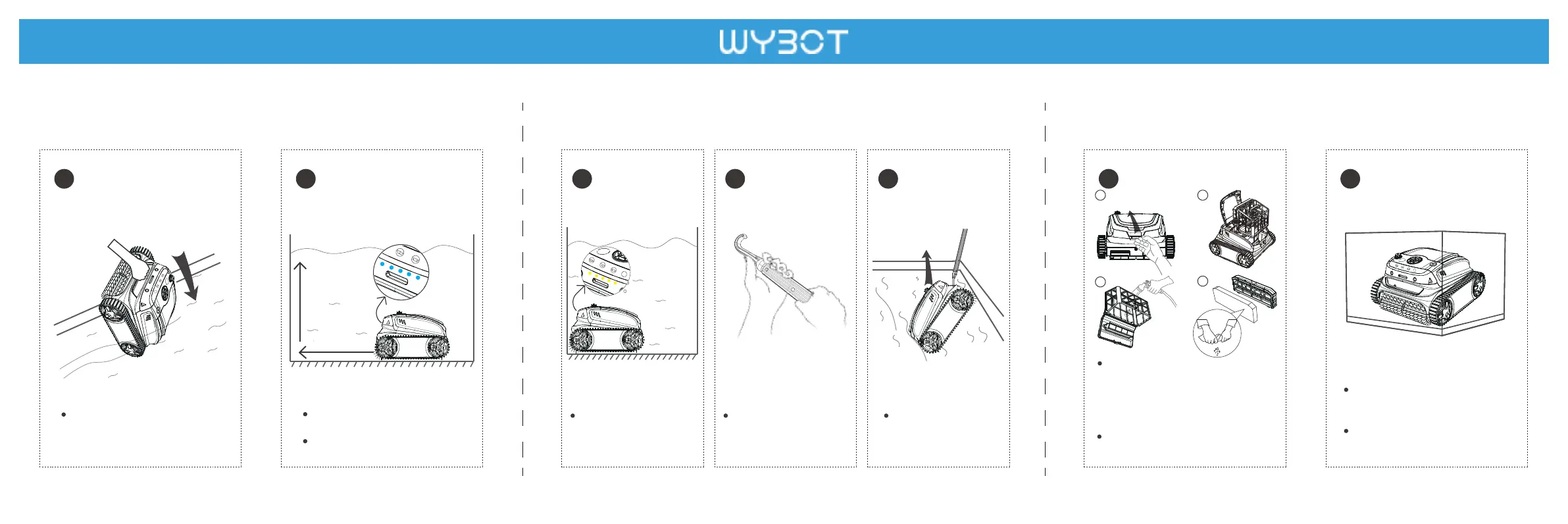 WYBOT