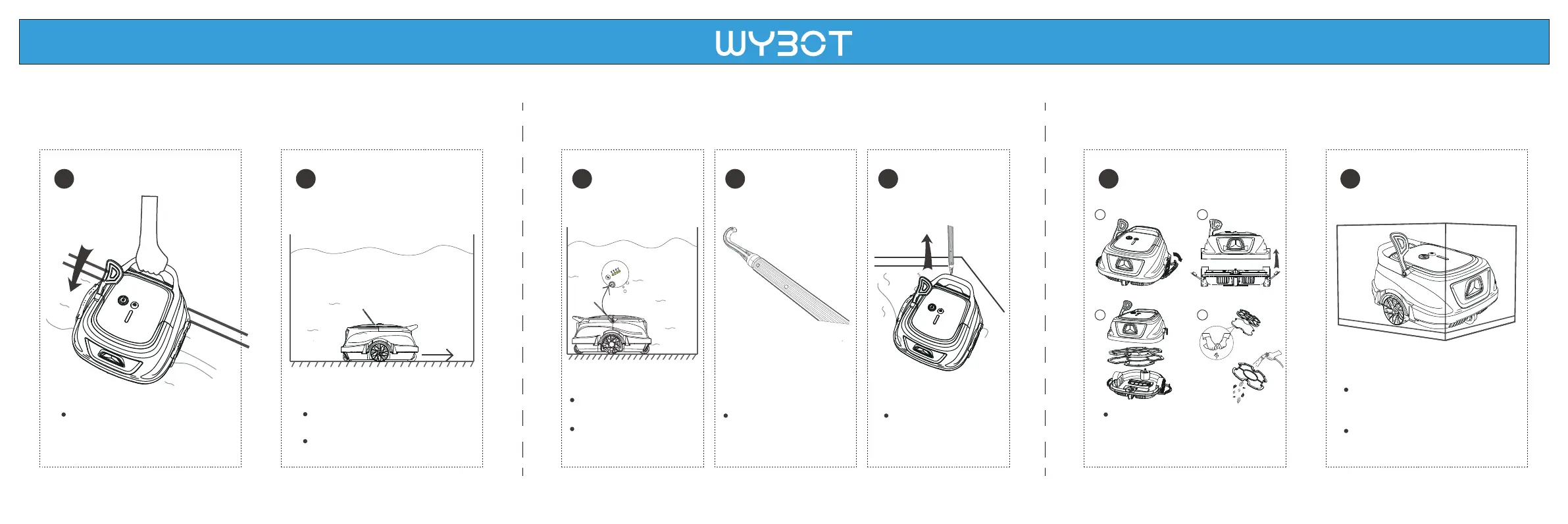 WYBOT