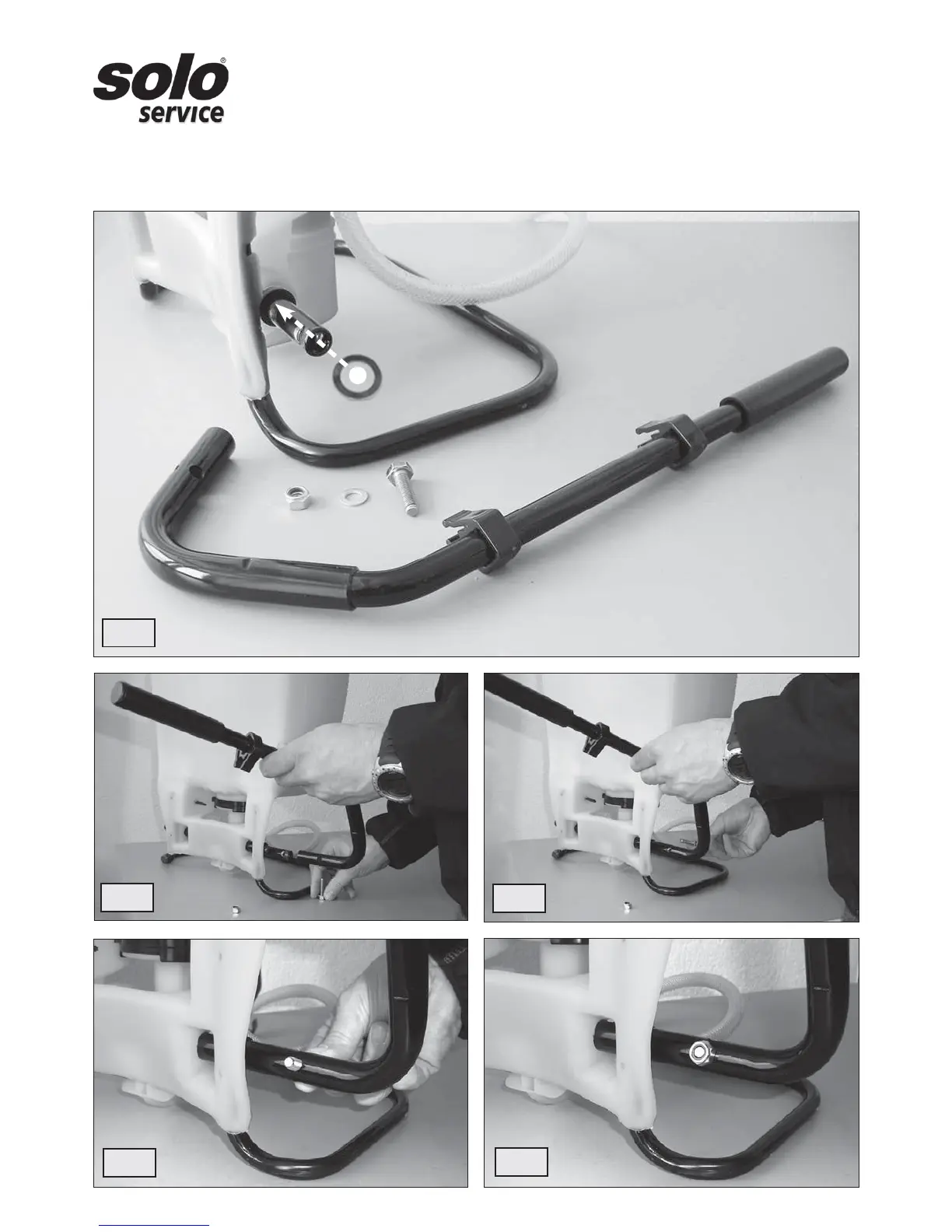 solo®
service