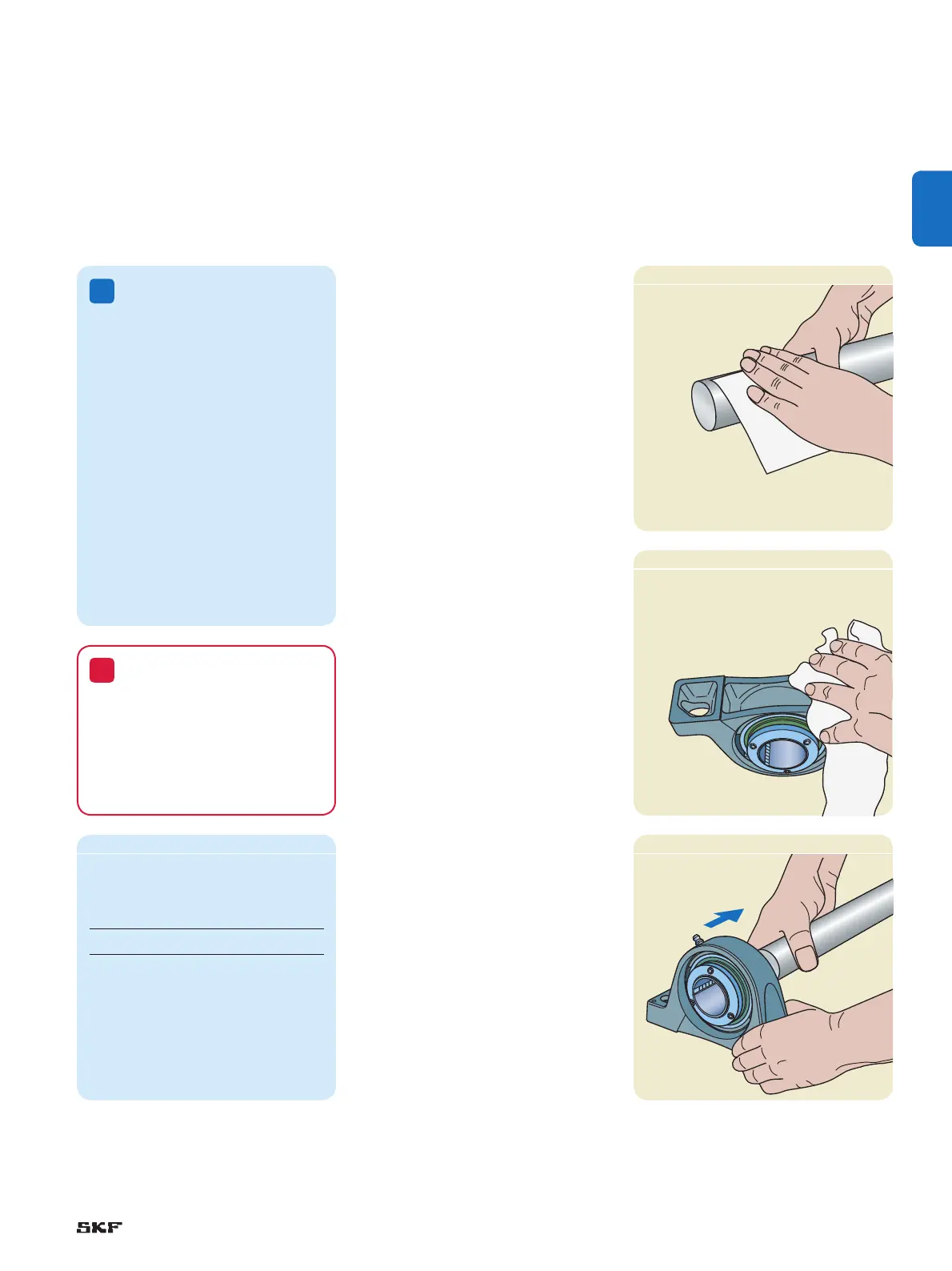 SKF