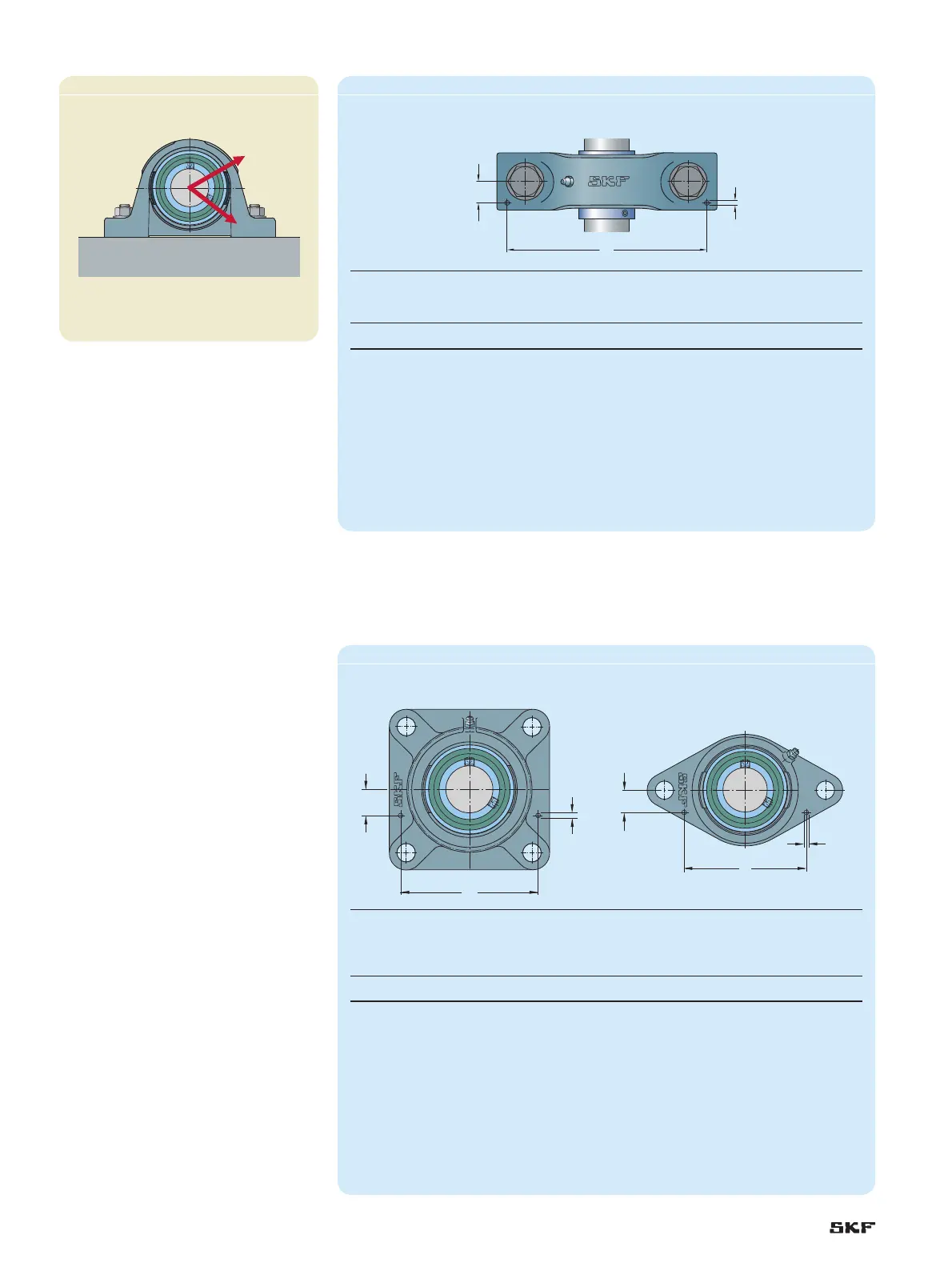 SKF

SKF

SKF

SKF