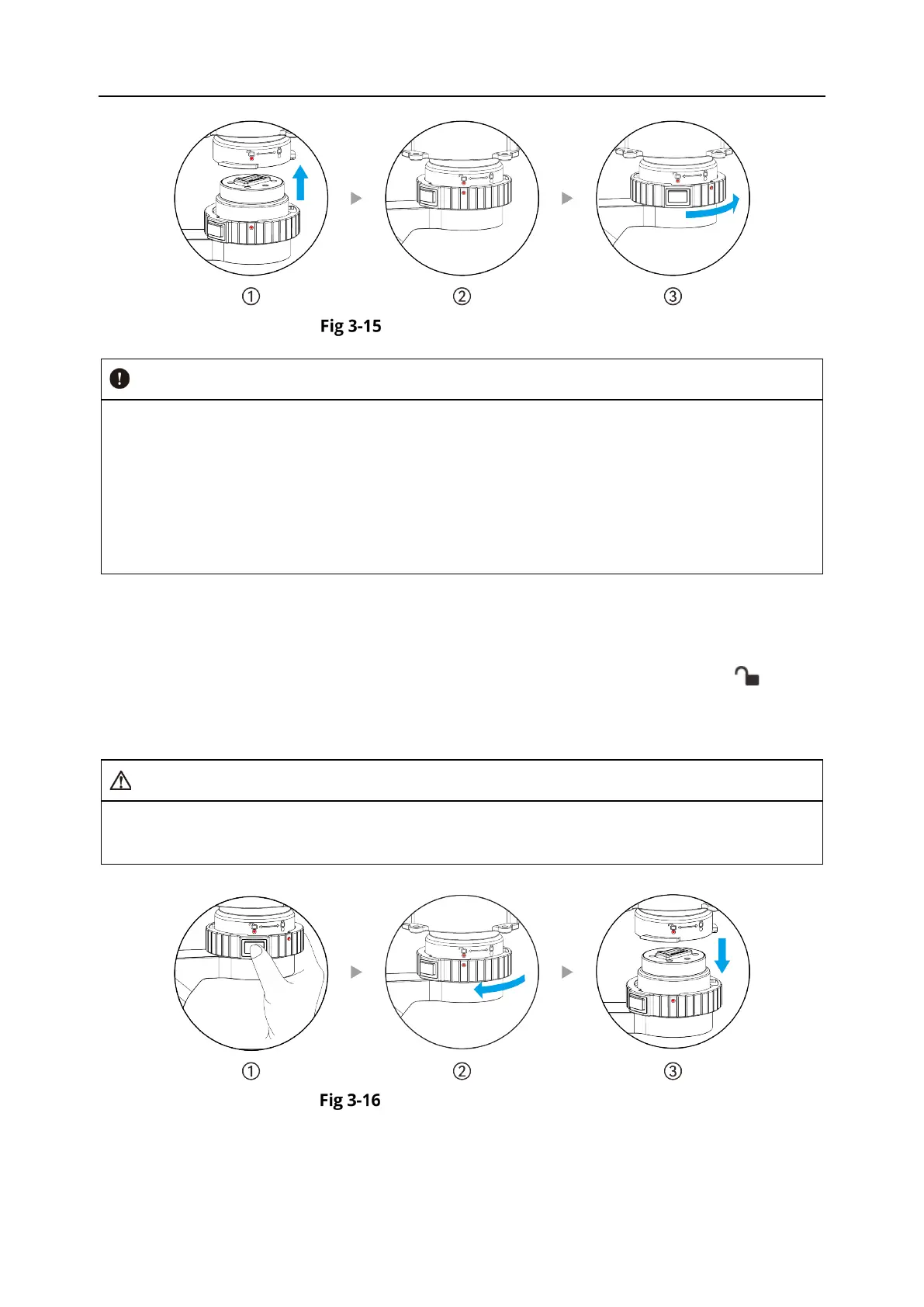 ①

②

③

Fig 3-15

①

②

③

Fig 3-16