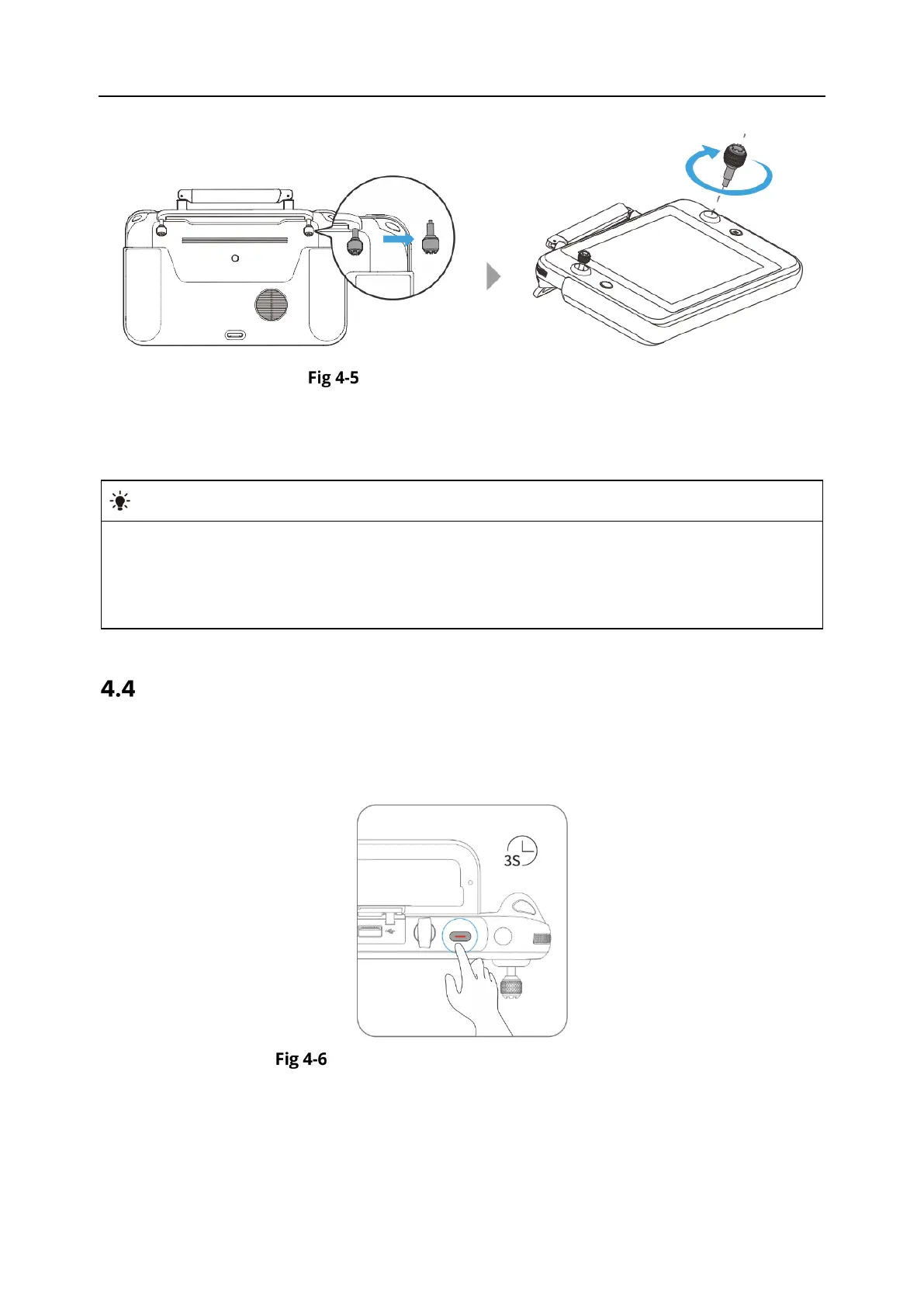 Fig 4-5

4.4

3S

Fig 4-6