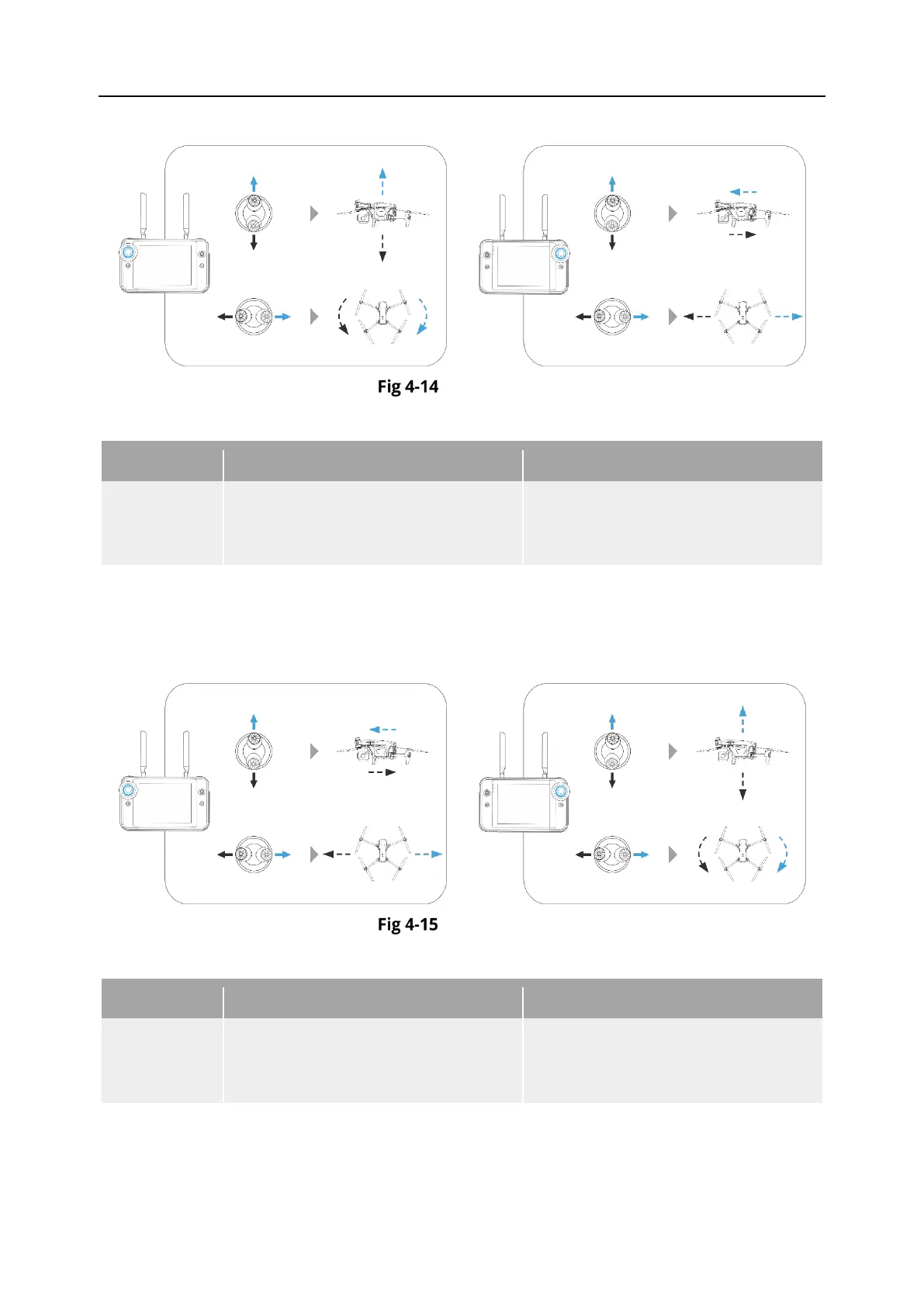 Fig 4-14

Fig 4-15