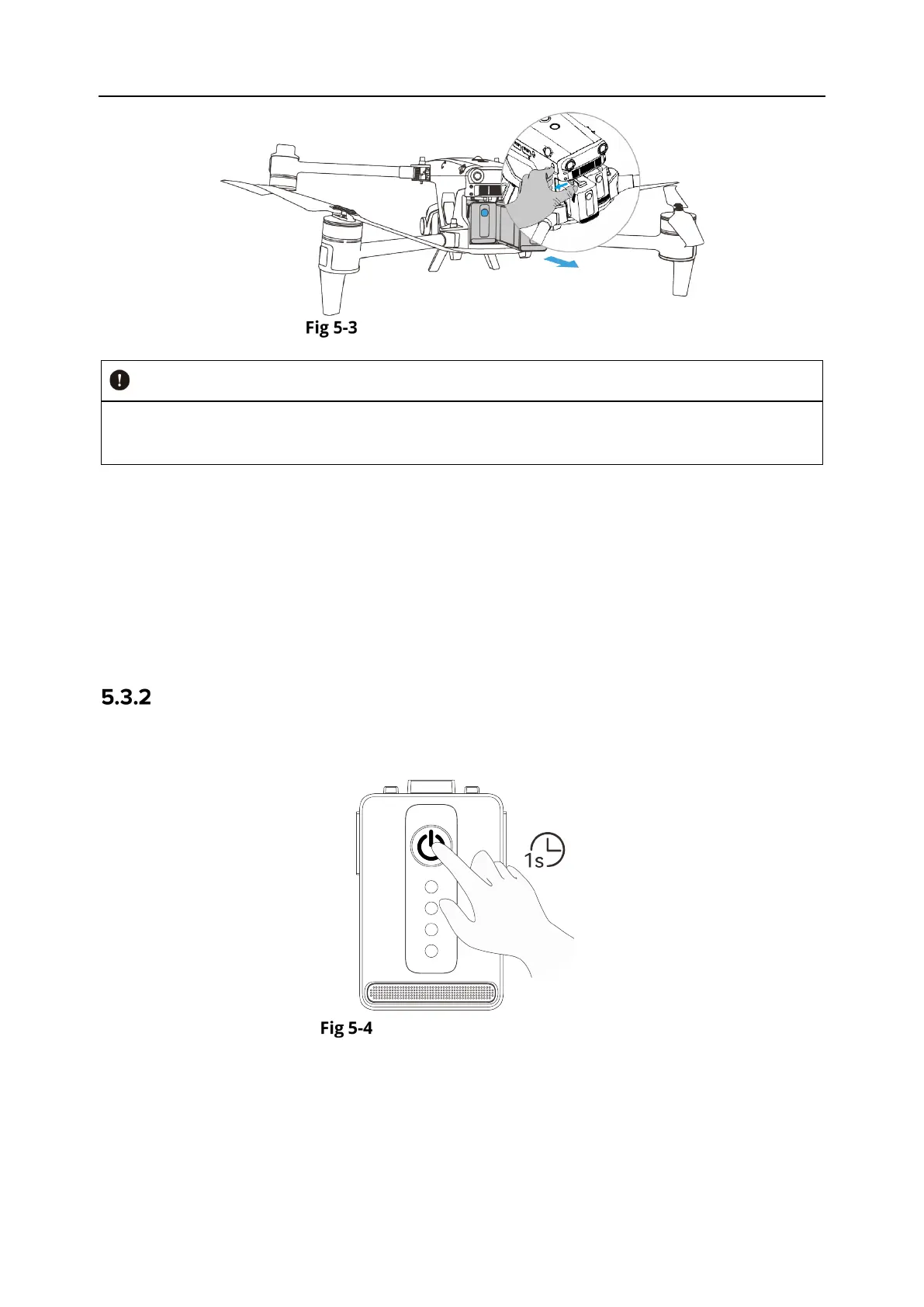 Fig 5-3

5.3.2

1s

Fig 5-4