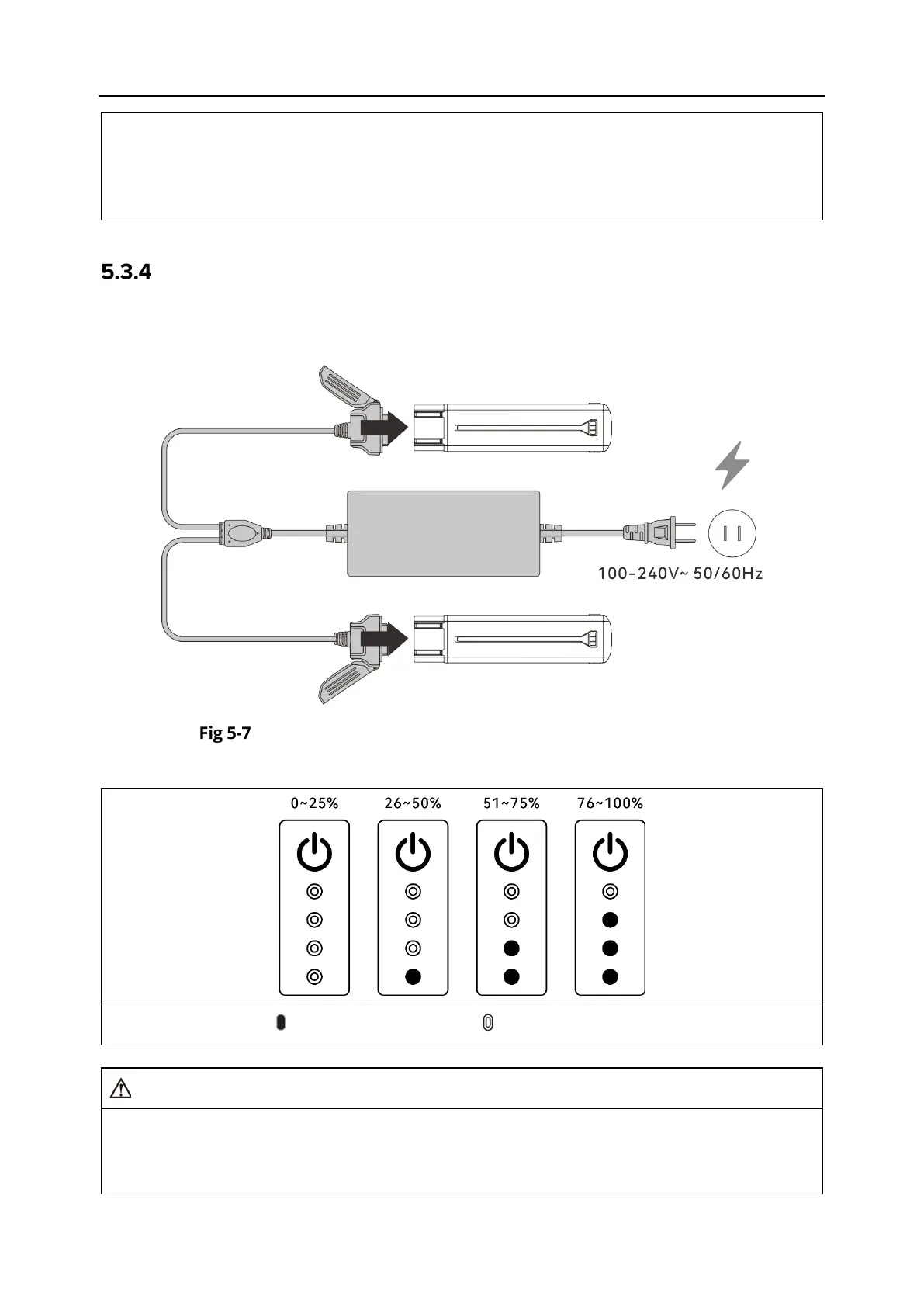 5.3.4

100-240V~ 50/60Hz

Fig 5-7

0~25%

26~50%

51~75%

76~100%