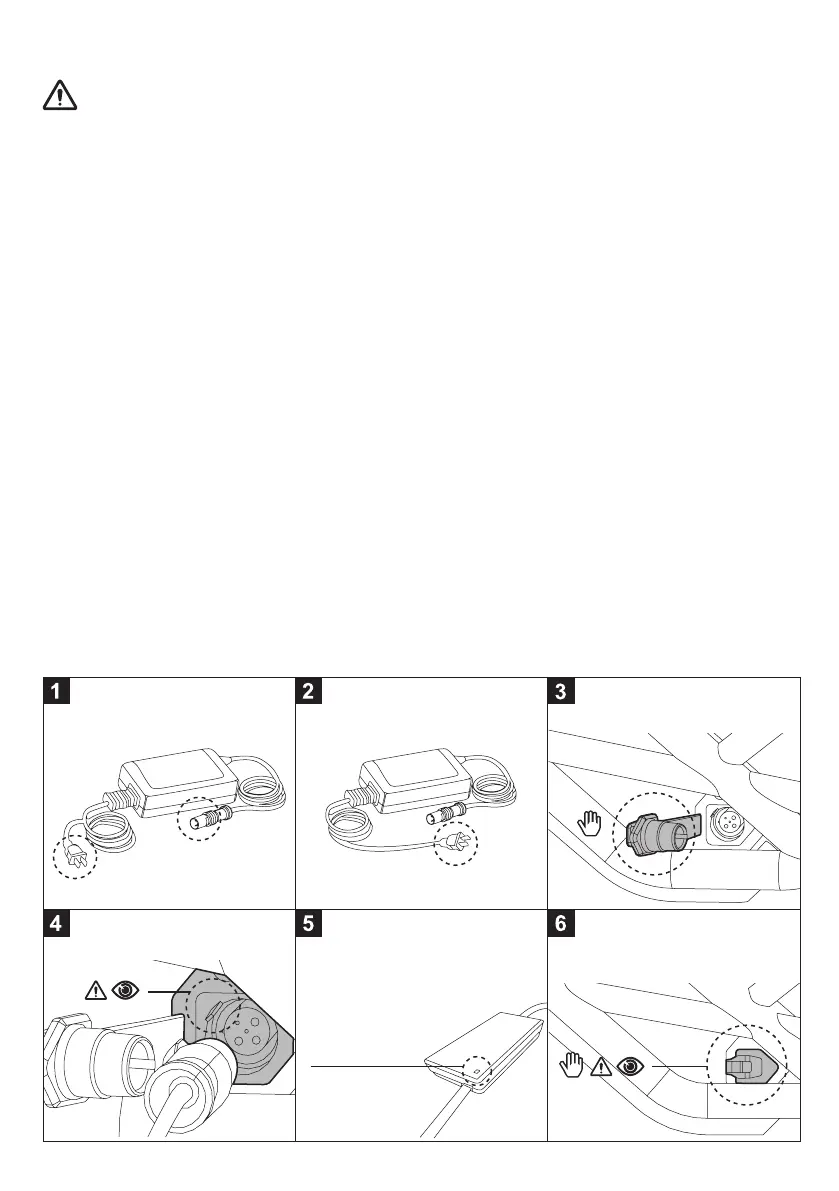 1

2

3

4

5

6