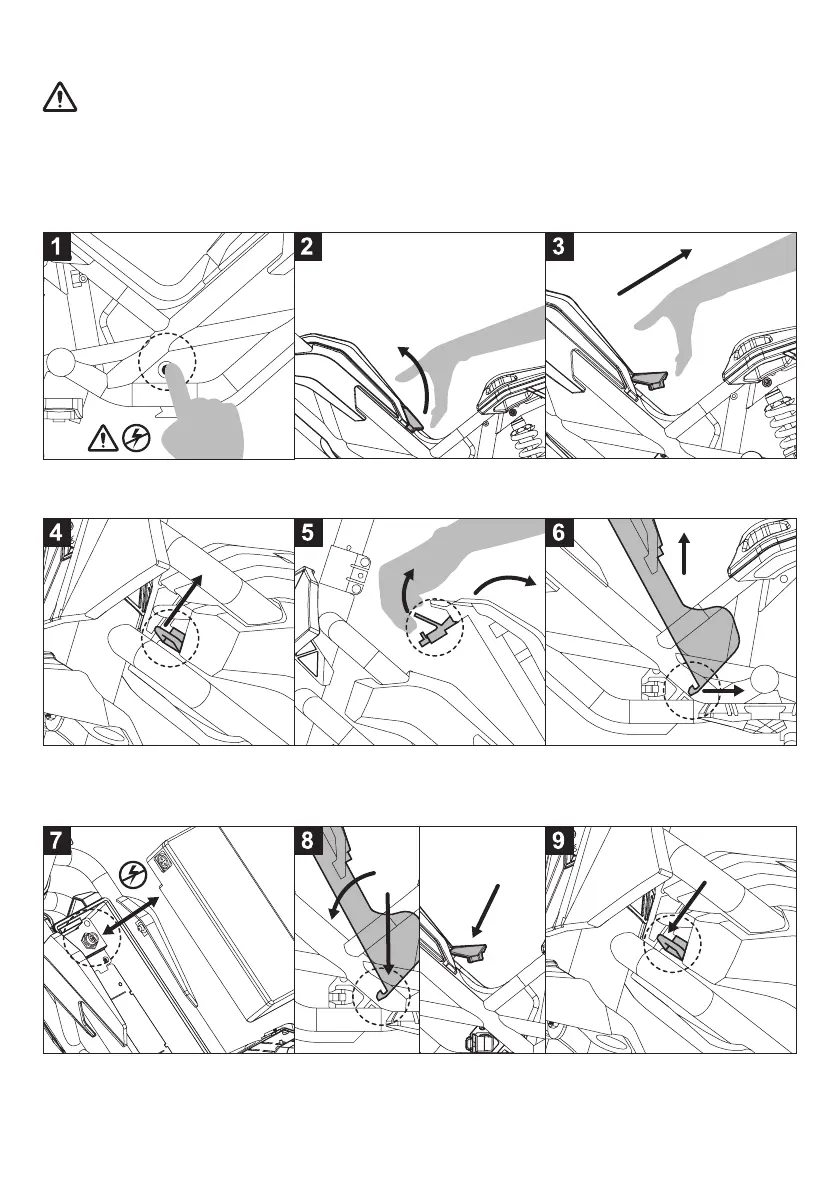 1

2

3

4

5

6

7

8

9