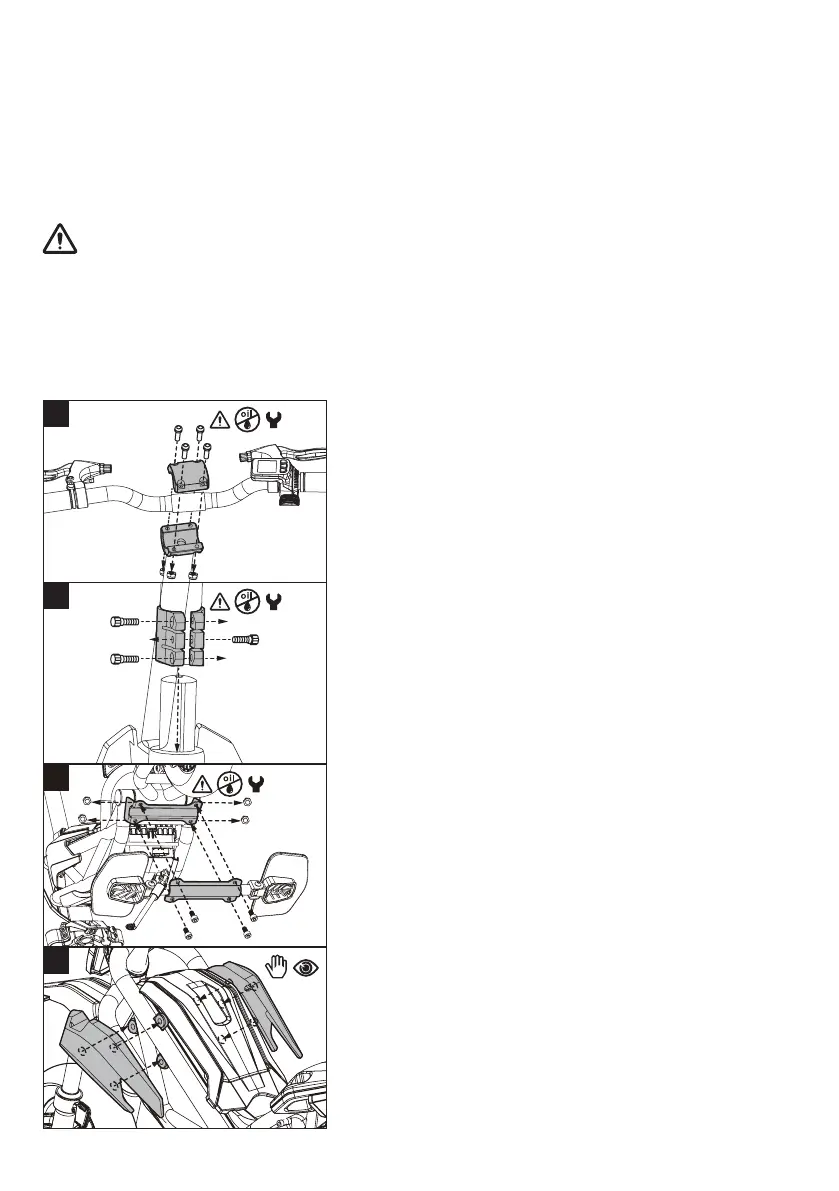 oil

oil

oil