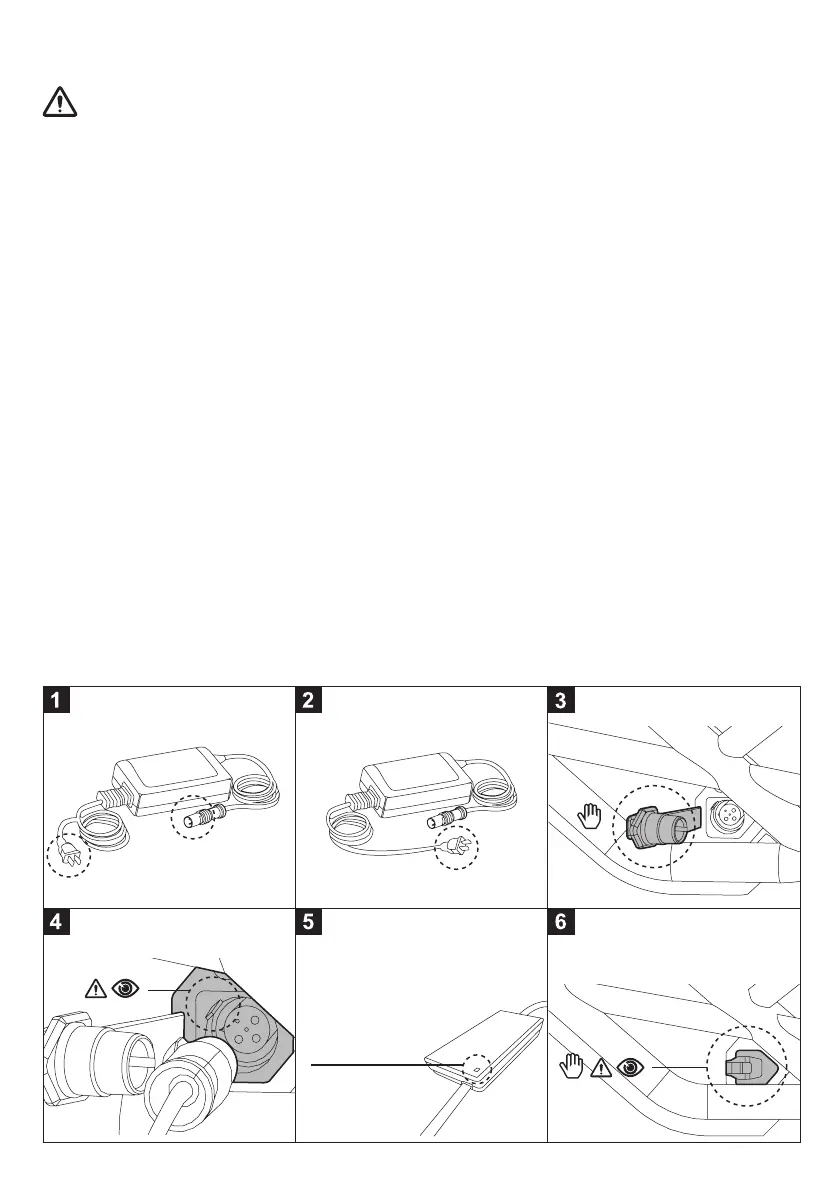 1

2

3

4

5

6