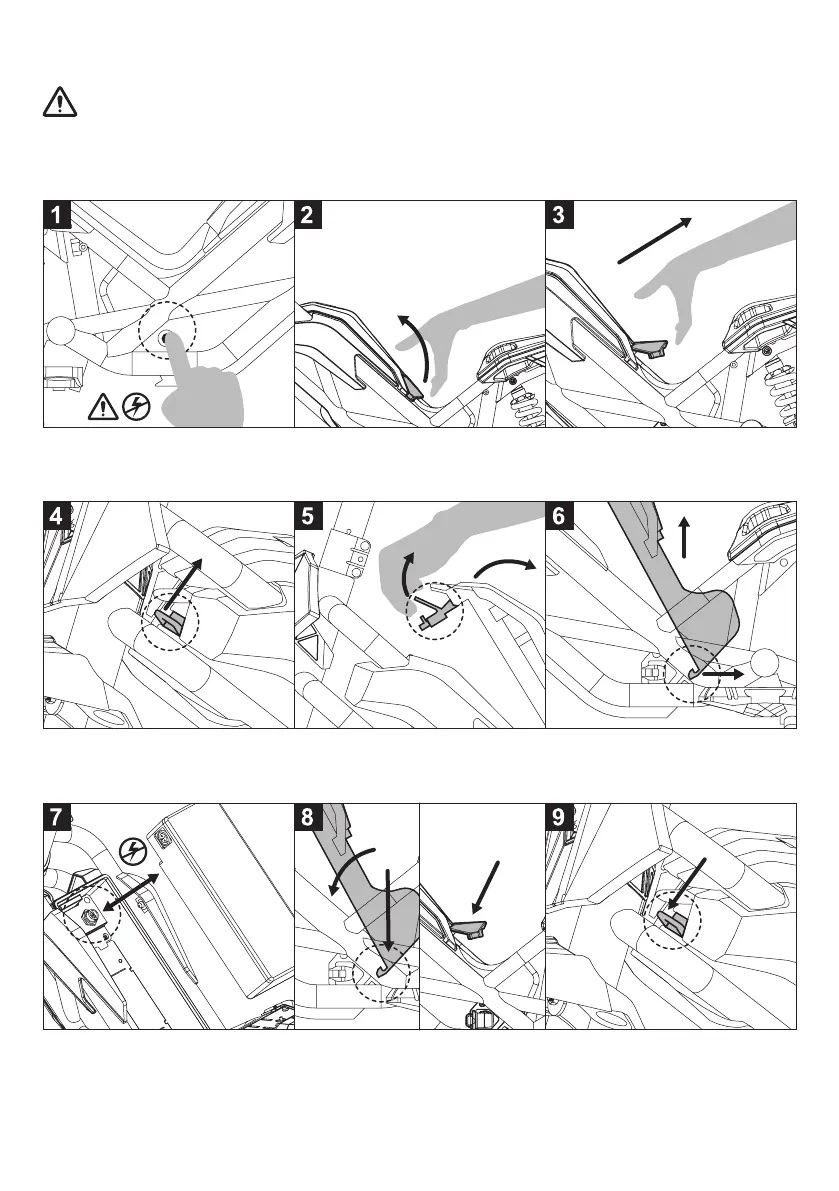 1

2

3

4

5

6

7

8

9