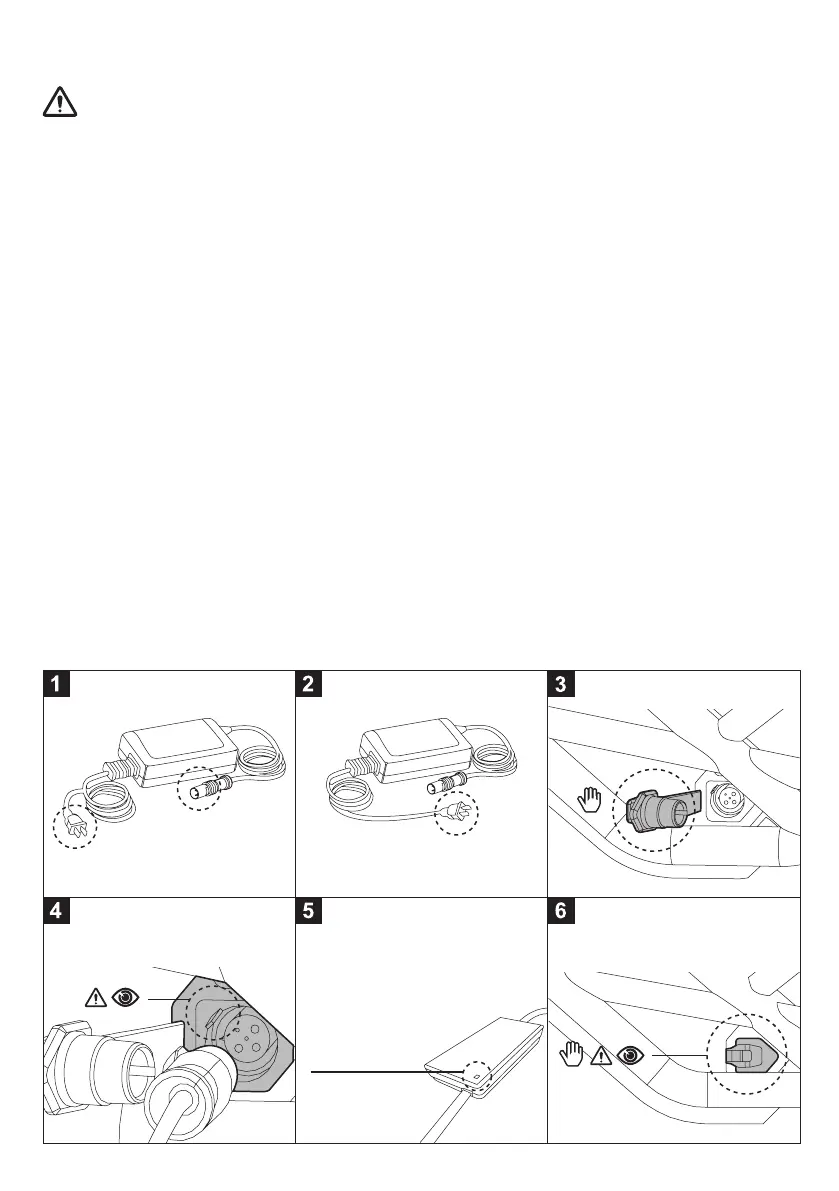 1

2

3

4

5

6