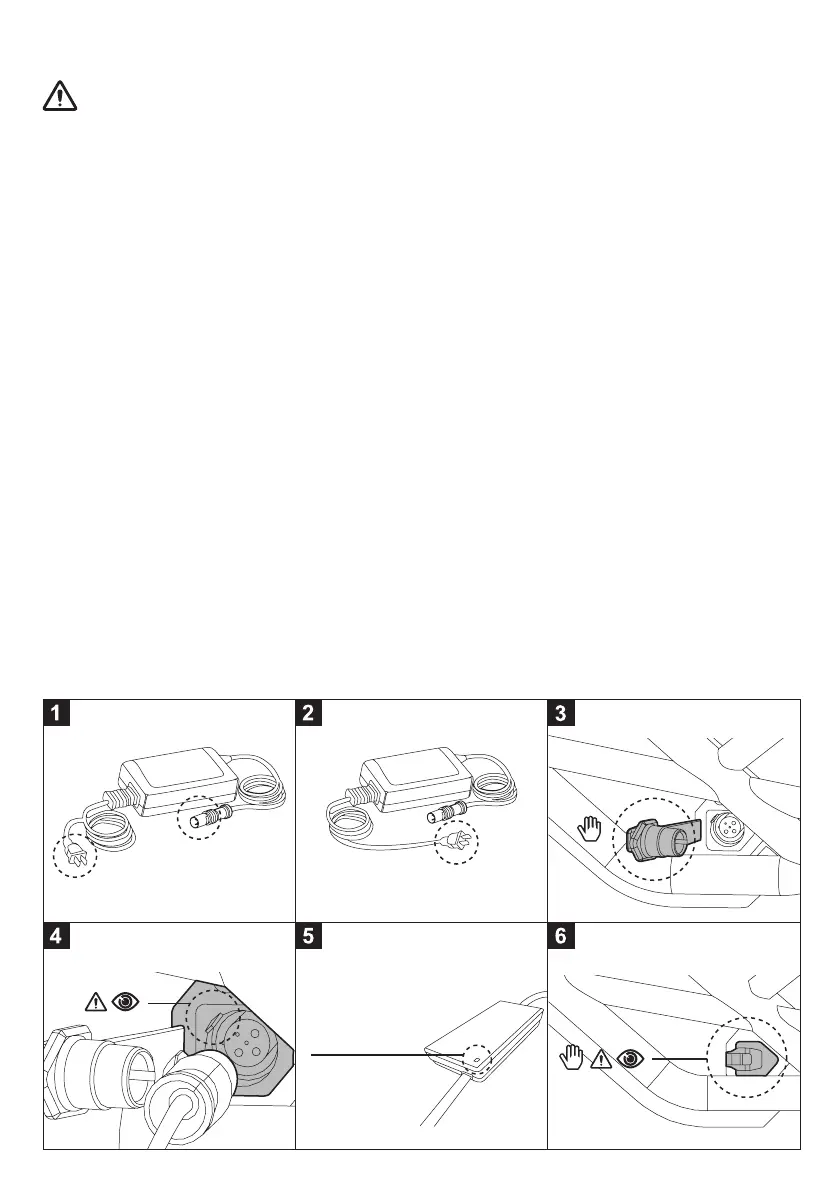 1

2

3

4

5

6