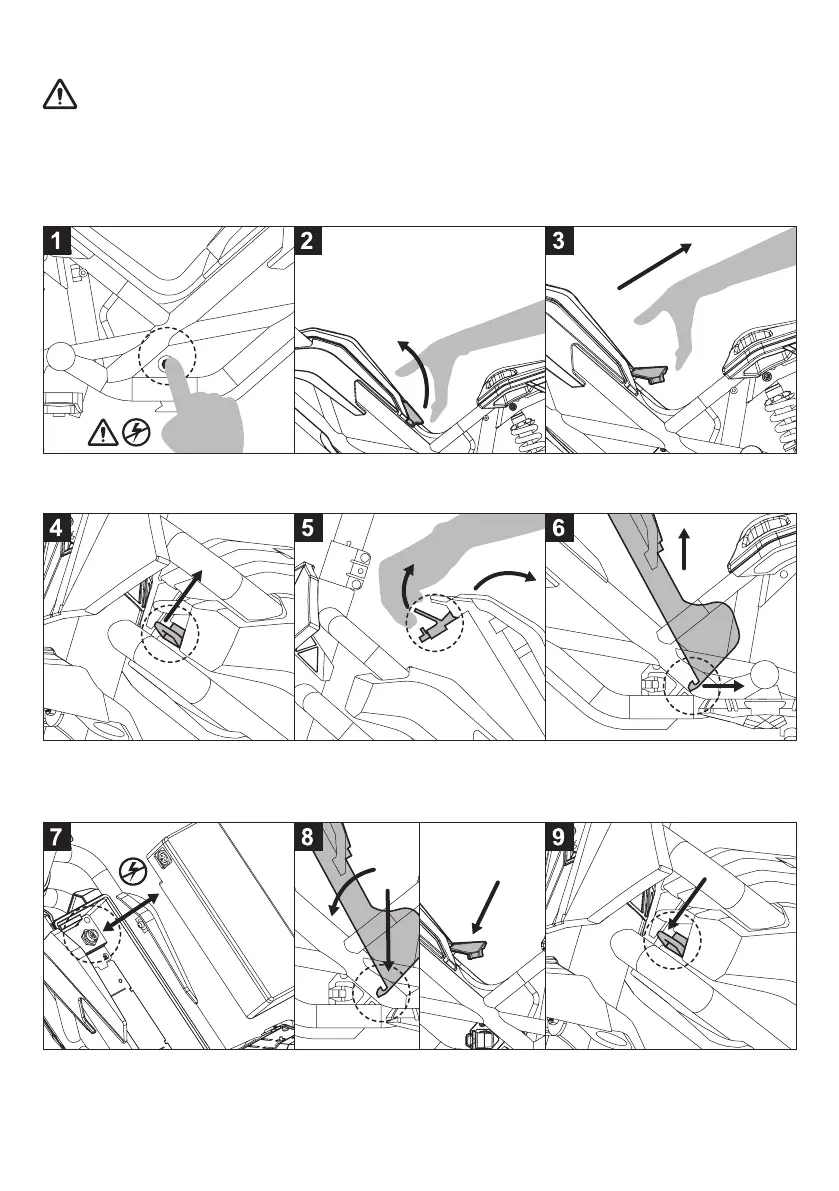 1

2

3

4

5

6

7

8

9