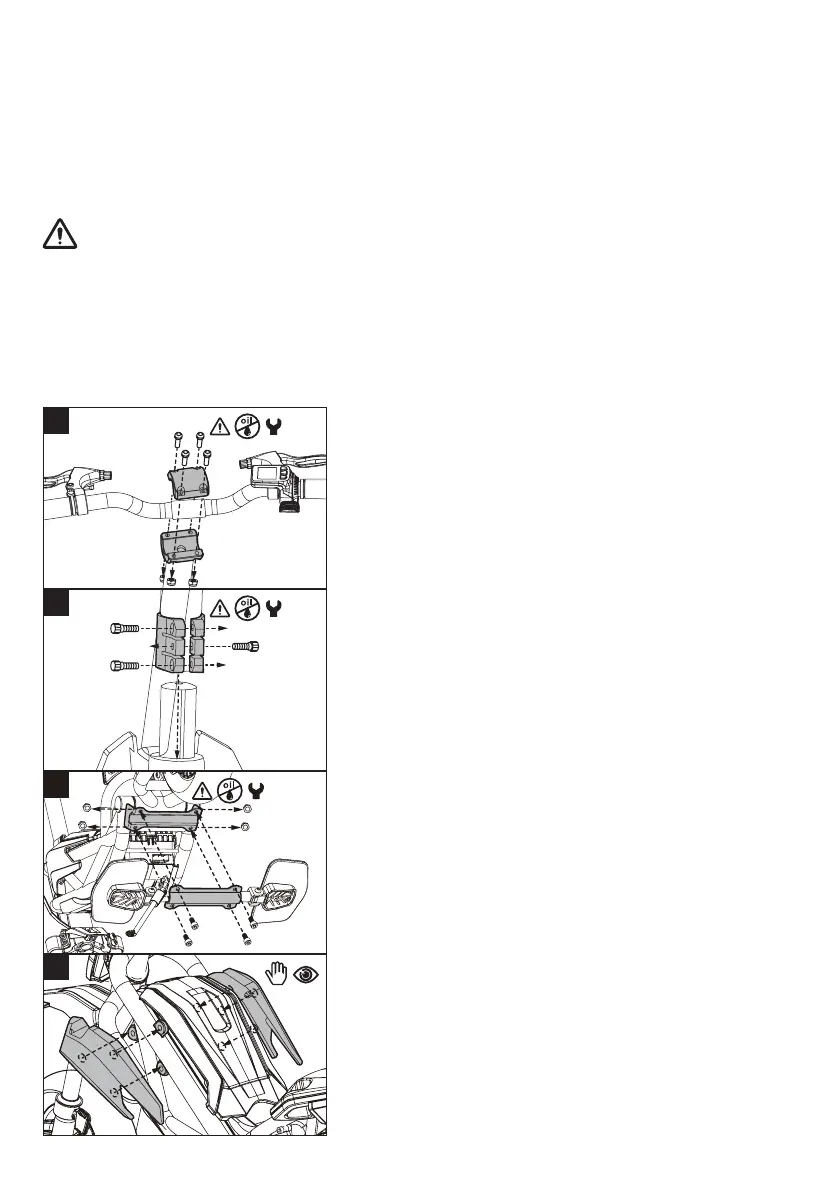 oil

oil

oil