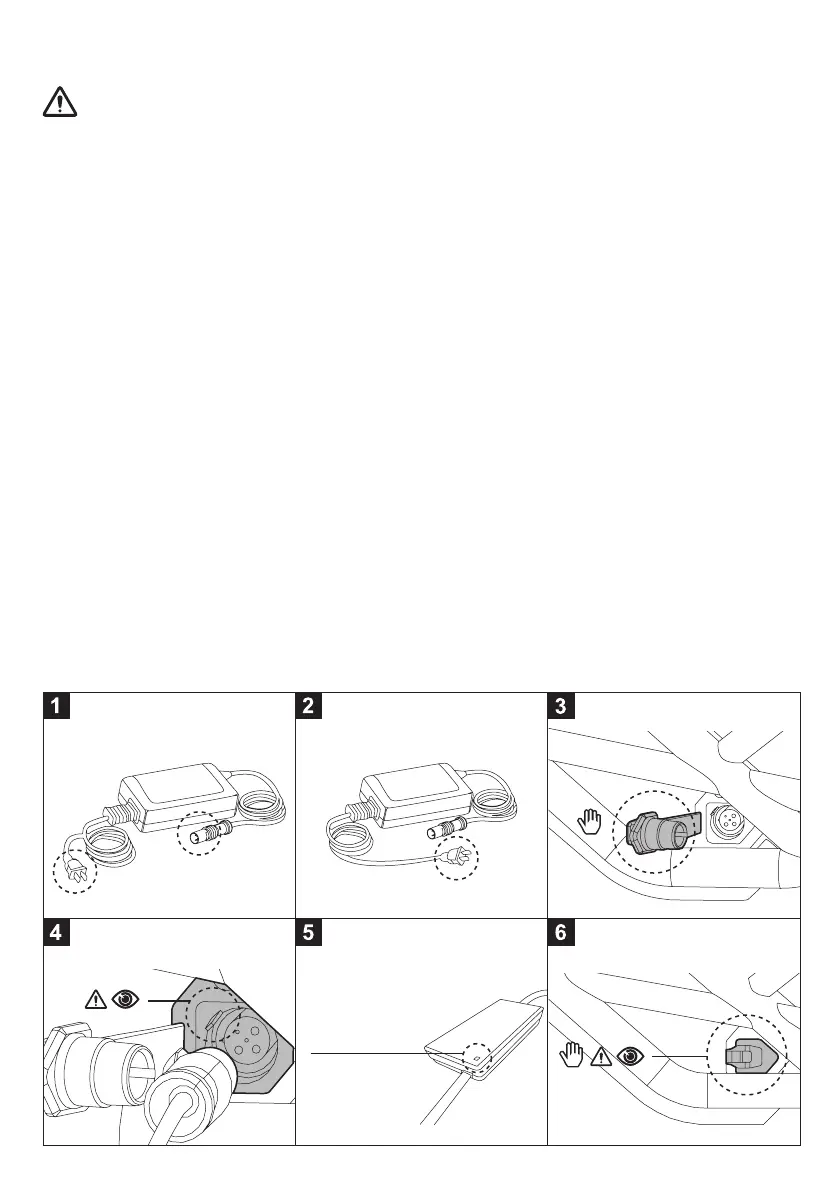 1

2

3

4

5

6