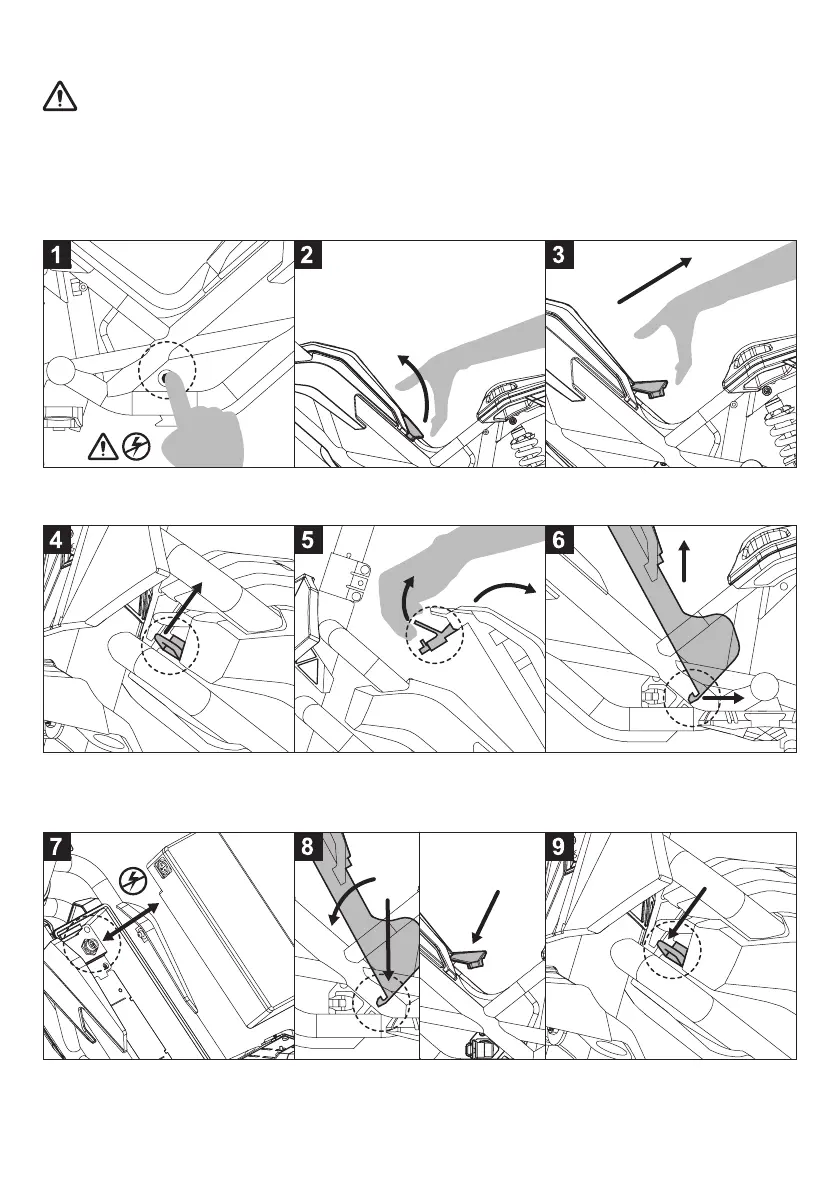 1

2

3

4

5

6

7

8

9