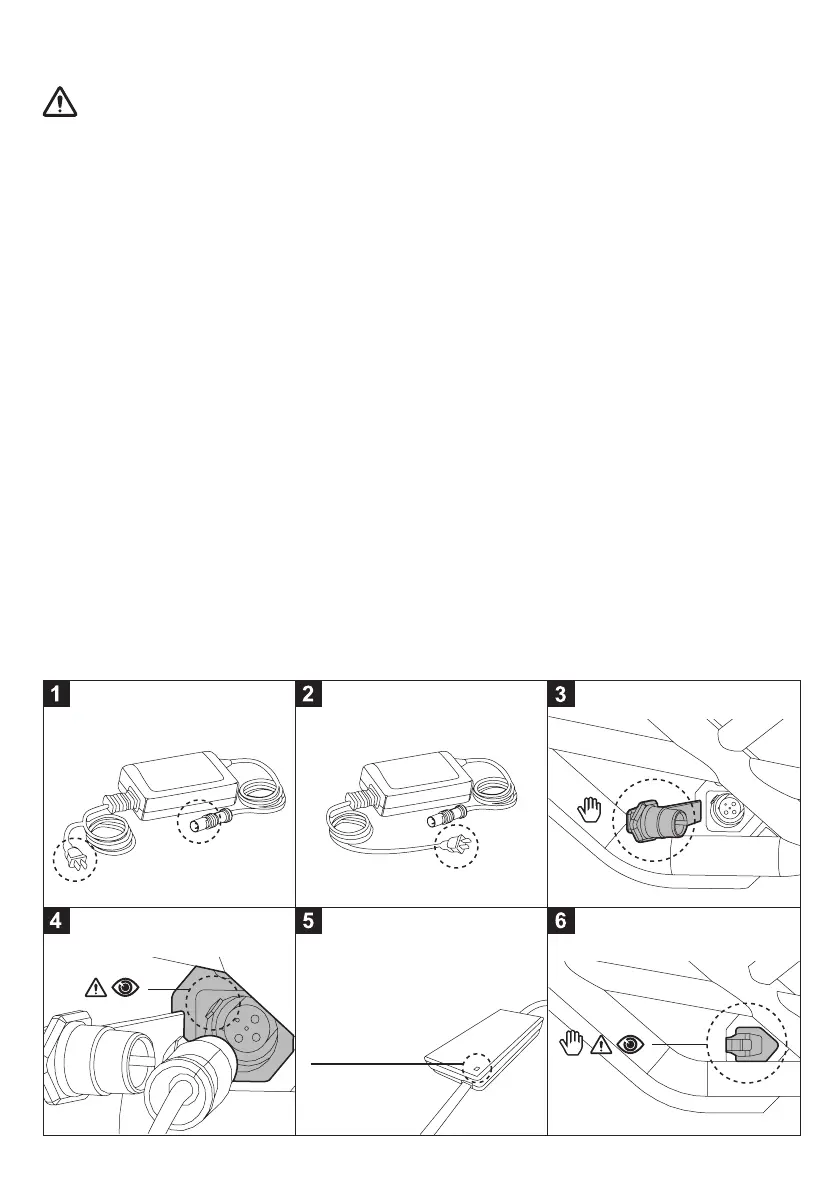 1

2

3

4

5

6