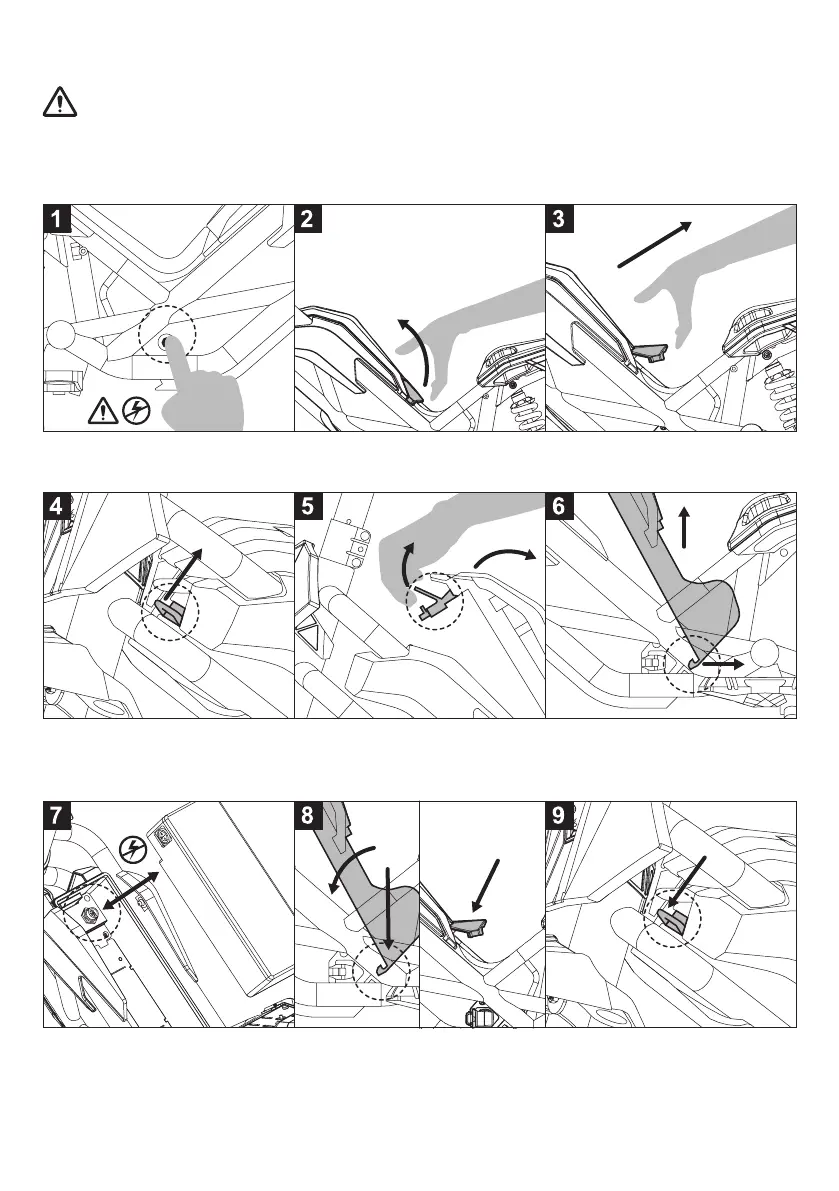 1

2

3

4

5

6

7

8

9