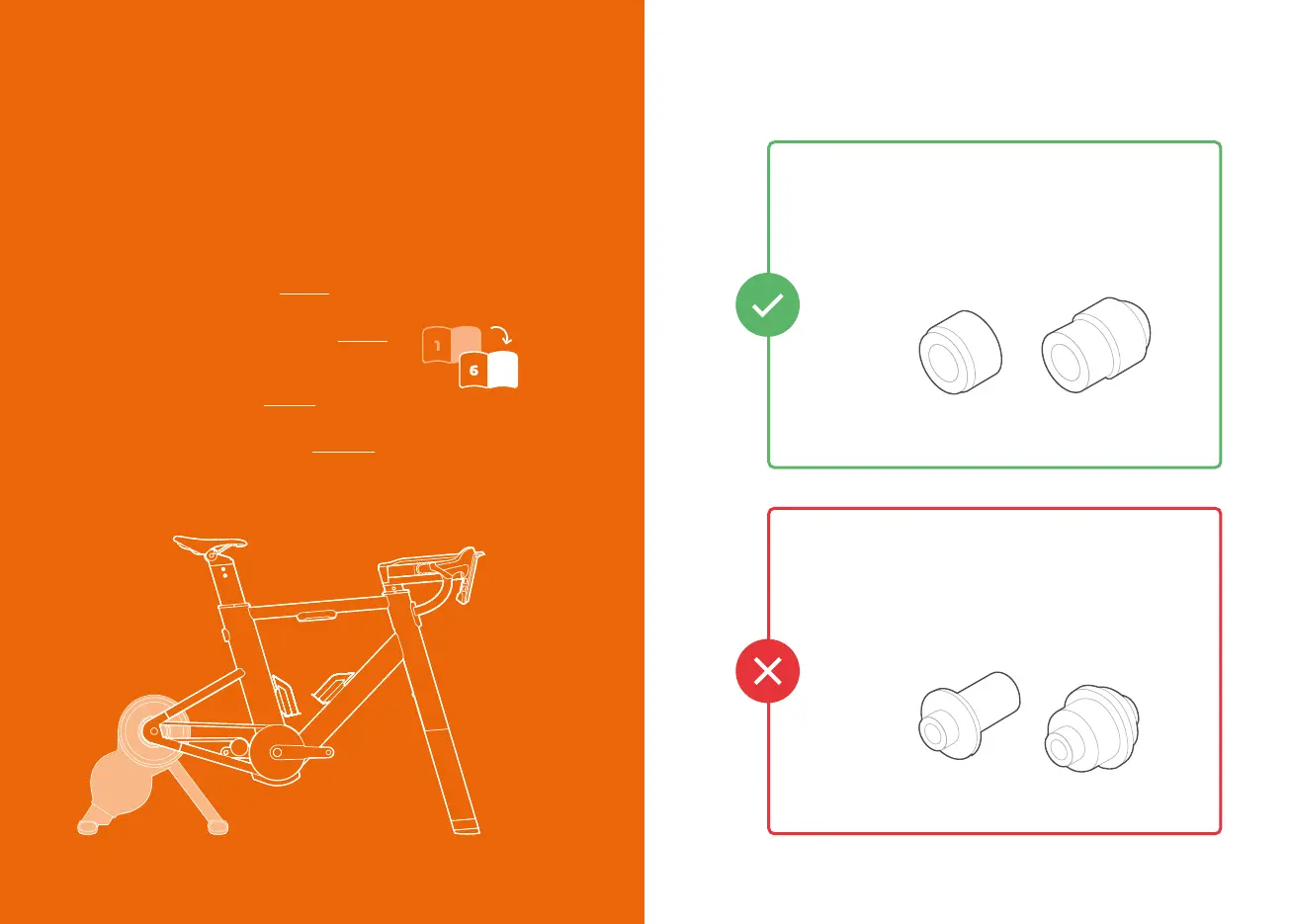 1

6