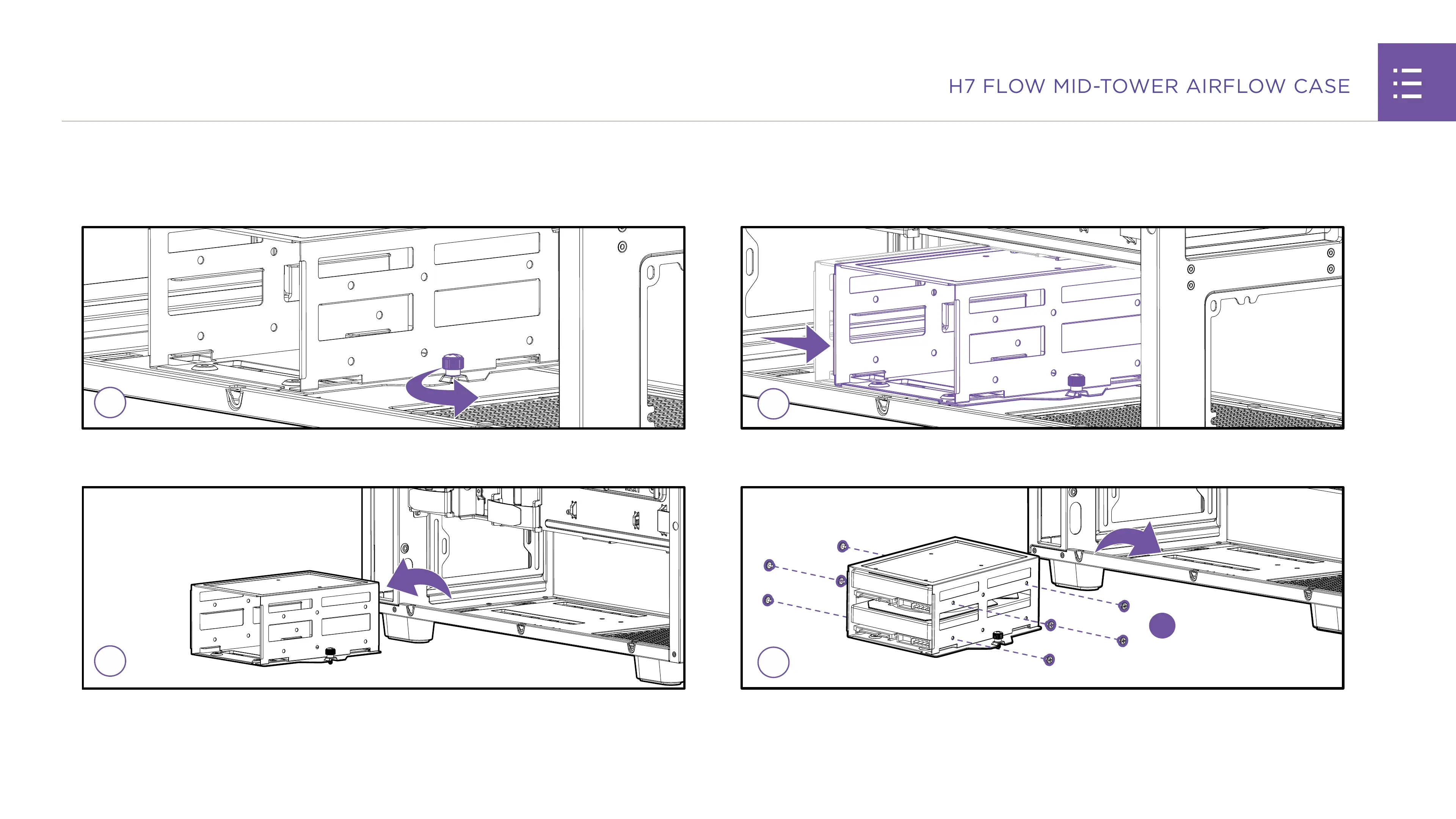 H7 FLOW MID-TOWER AIRFLOW CASE