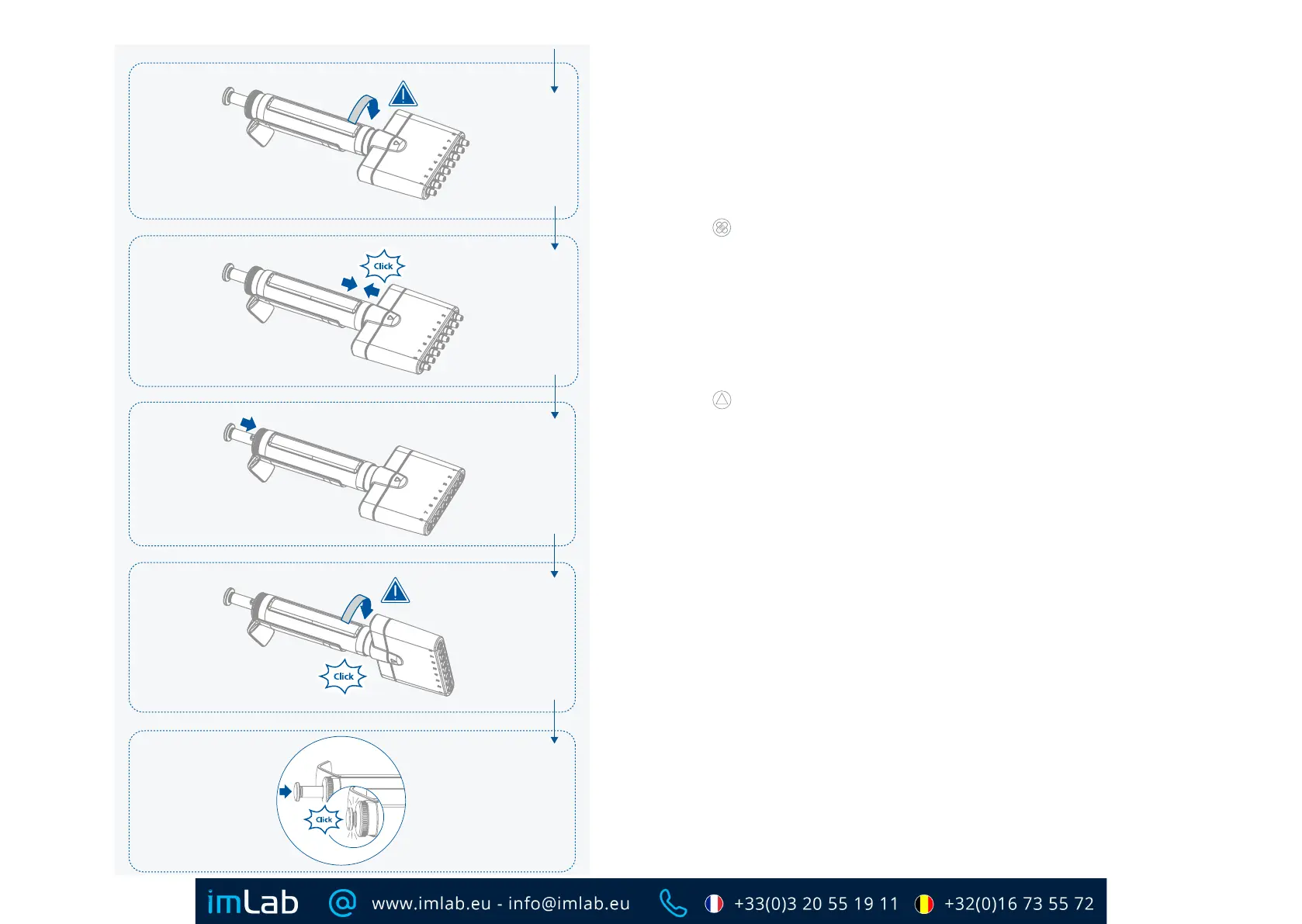 Click

Click

Click

imLab www.imlab.eu - info@imlab.eu +33(0)3 20 55 19 11 +32(0)16 73 55 72