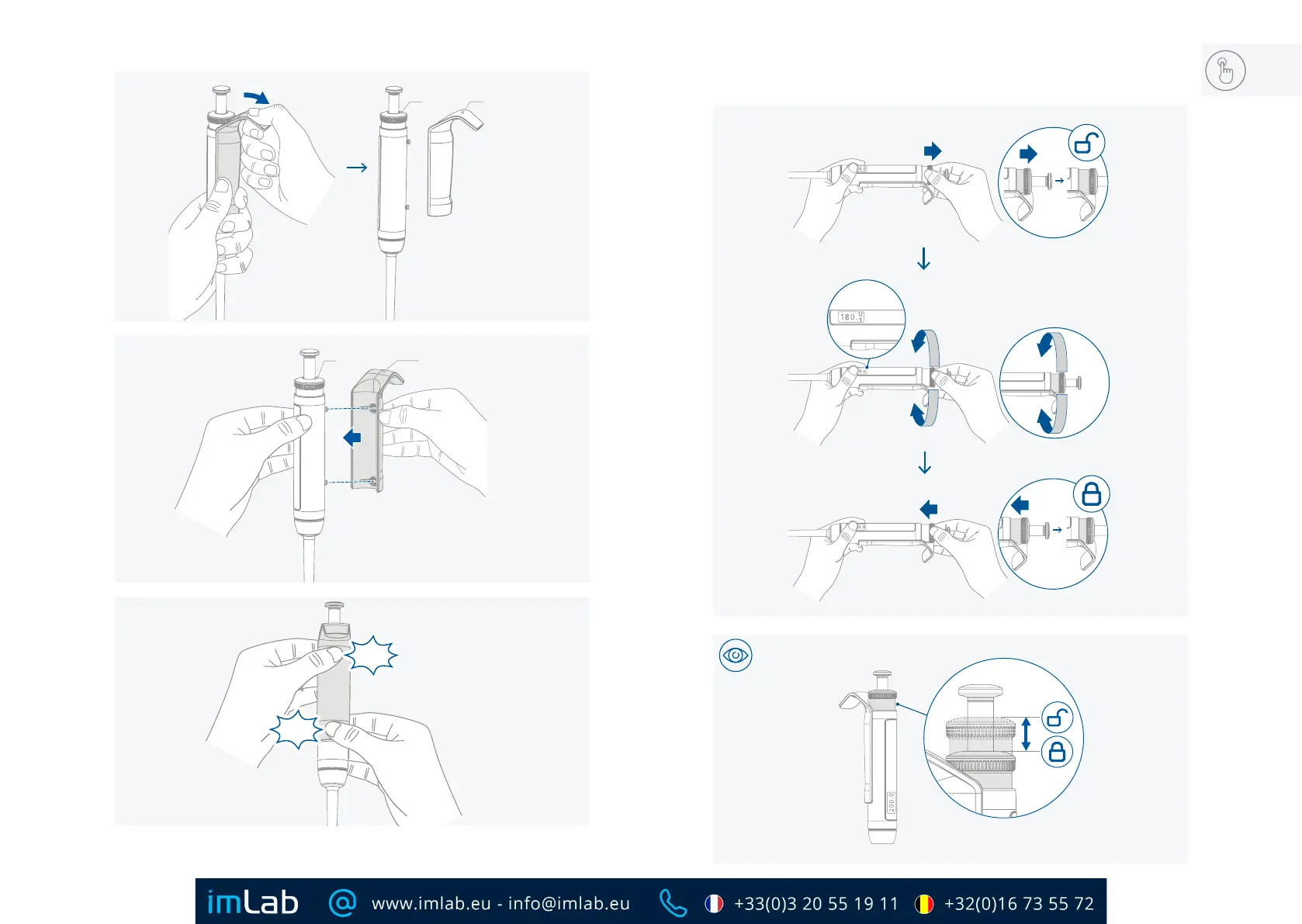 180.0

200.0

imLab www.imlab.eu - info@imlab.eu +33(0)3 20 55 19 11 +32(0)16 73 55 72