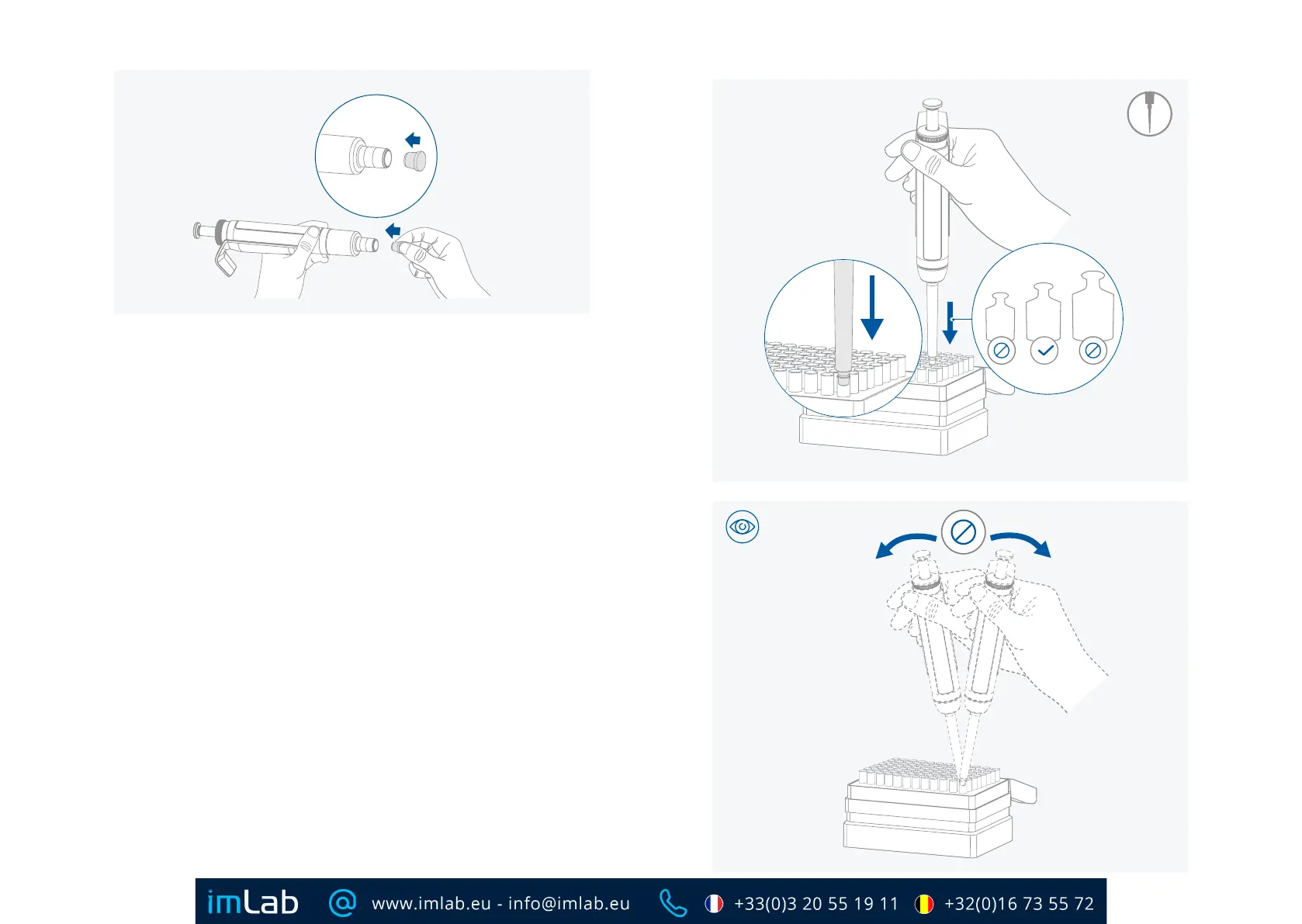 imLab www.imlab.eu - info@imlab.eu +33(0)3 20 55 19 11 +32(0)16 73 55 72